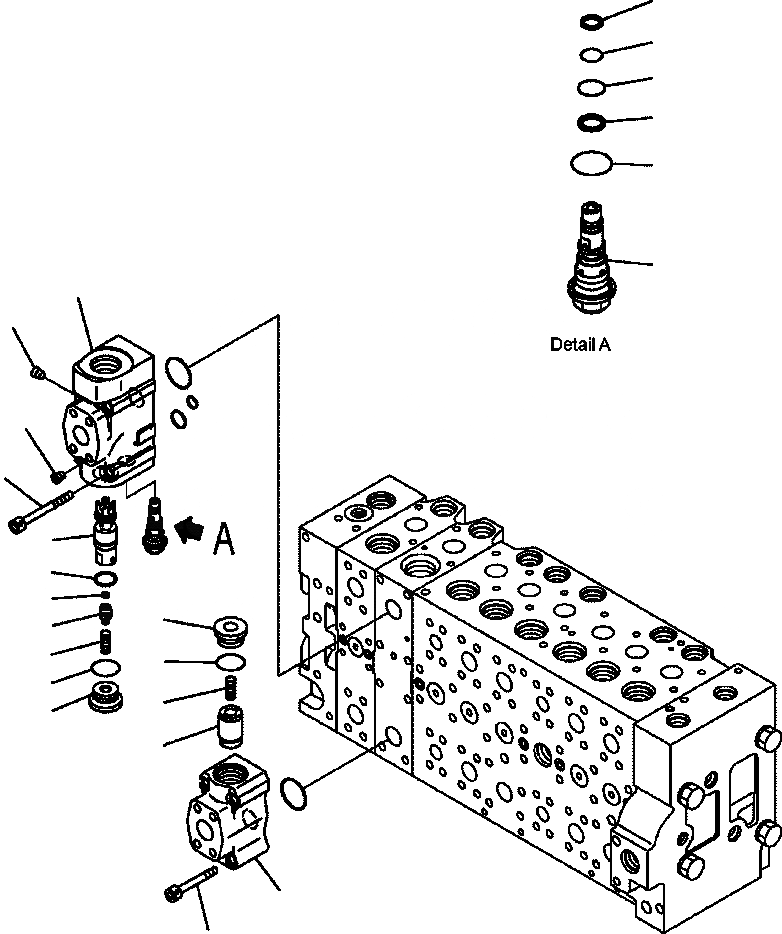 Detail A

A