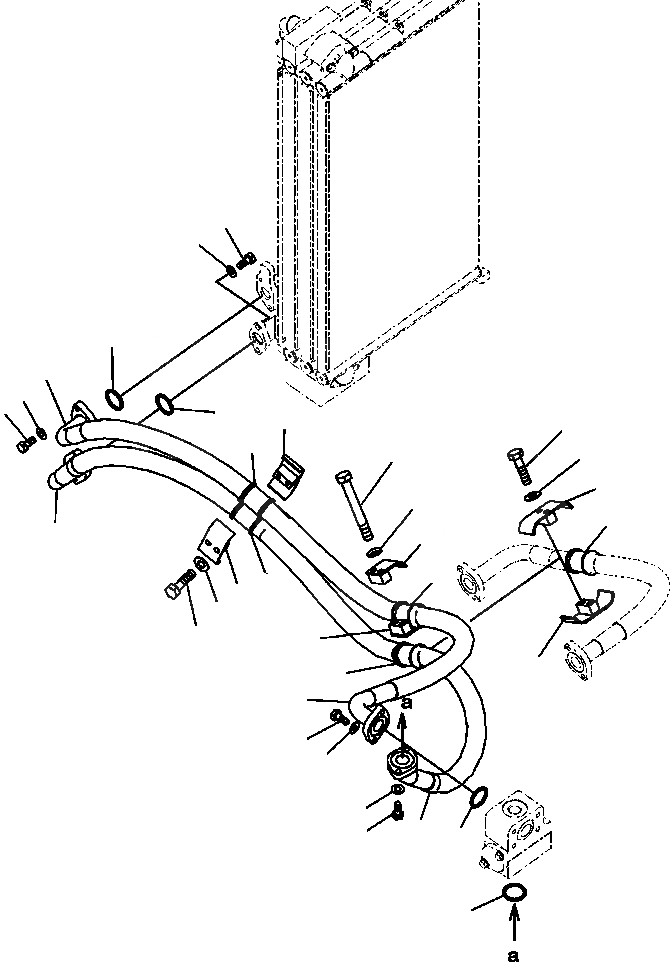 a

a