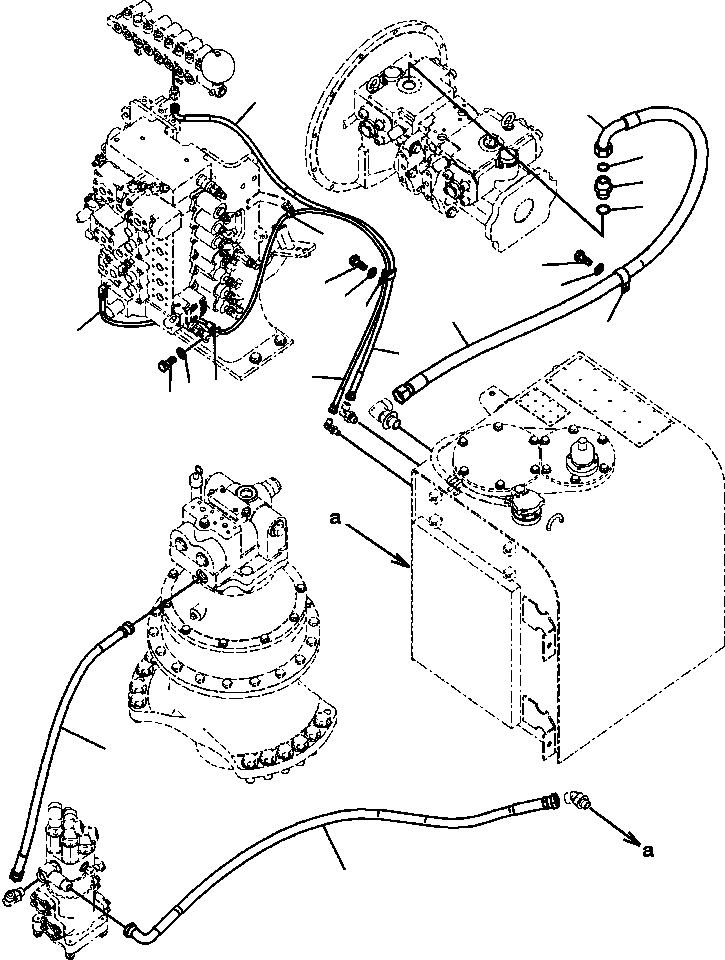 a

a