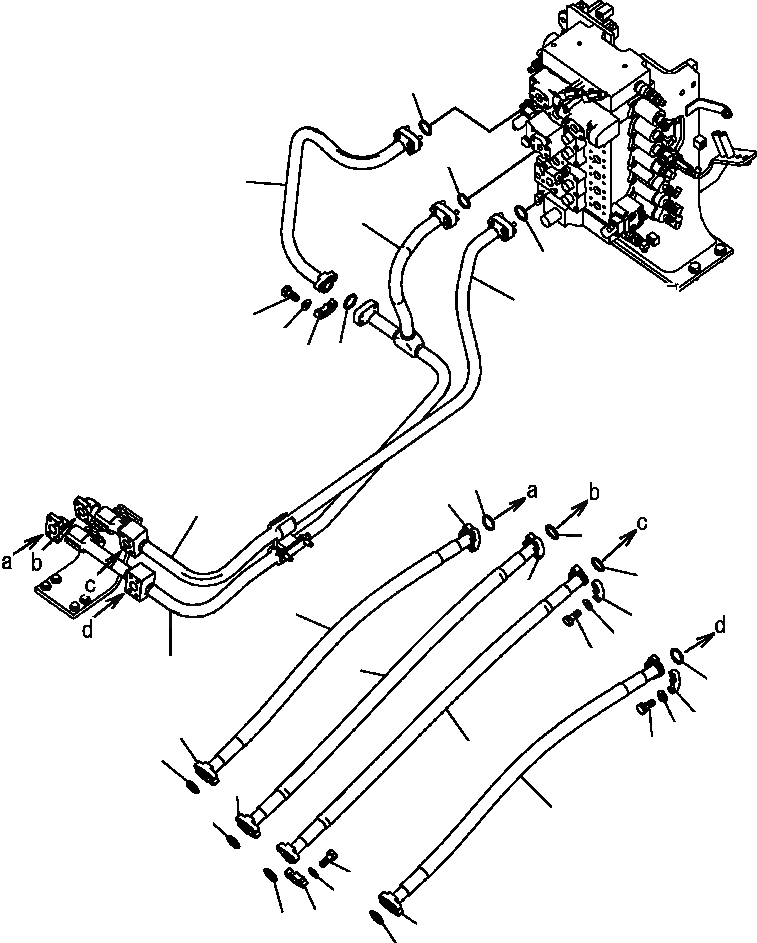 a
b
c
d
a
b
c
d