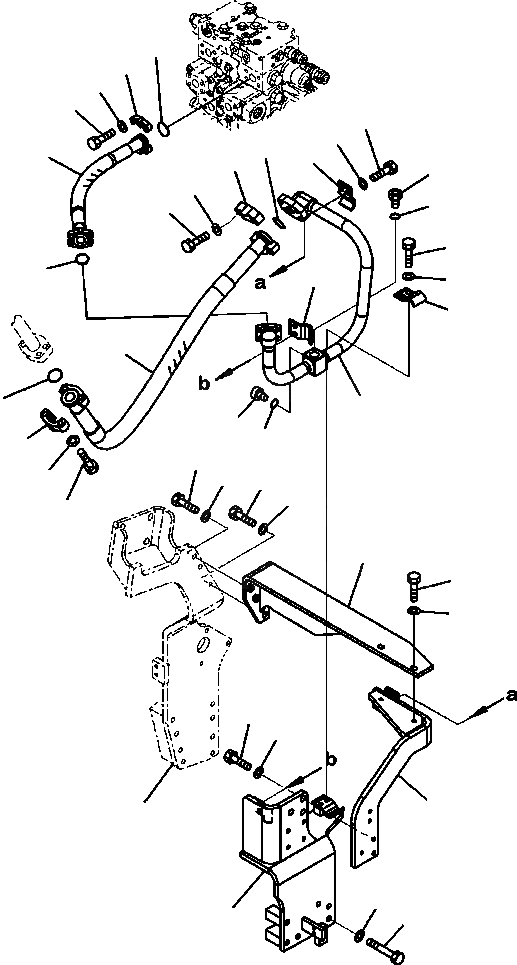 a
b
a
b