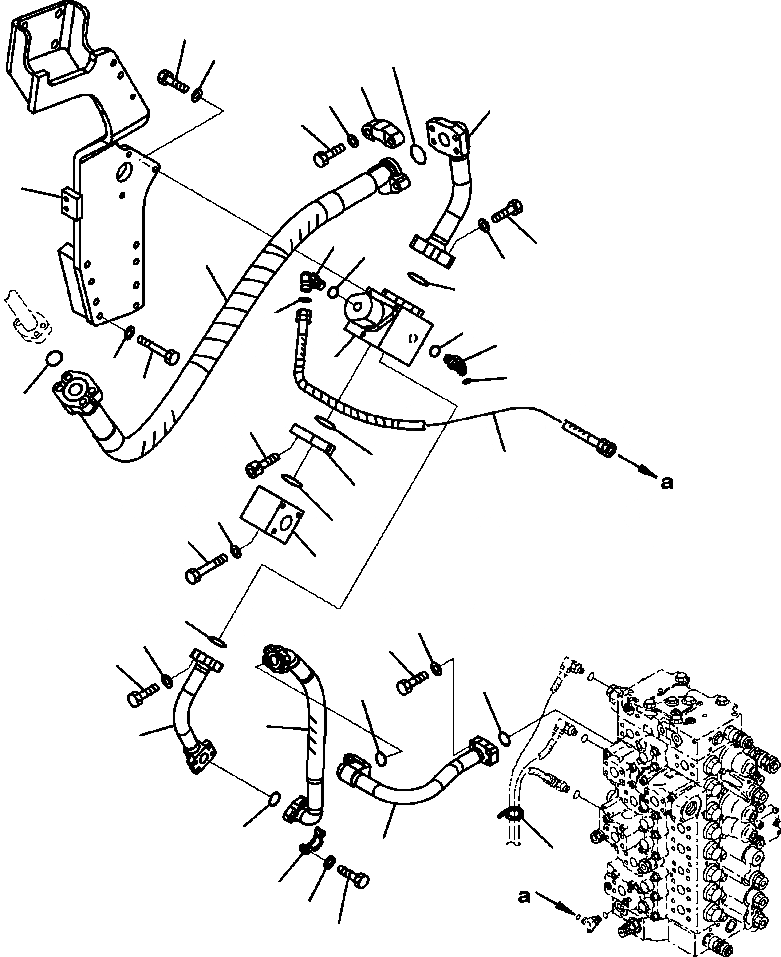 a

a