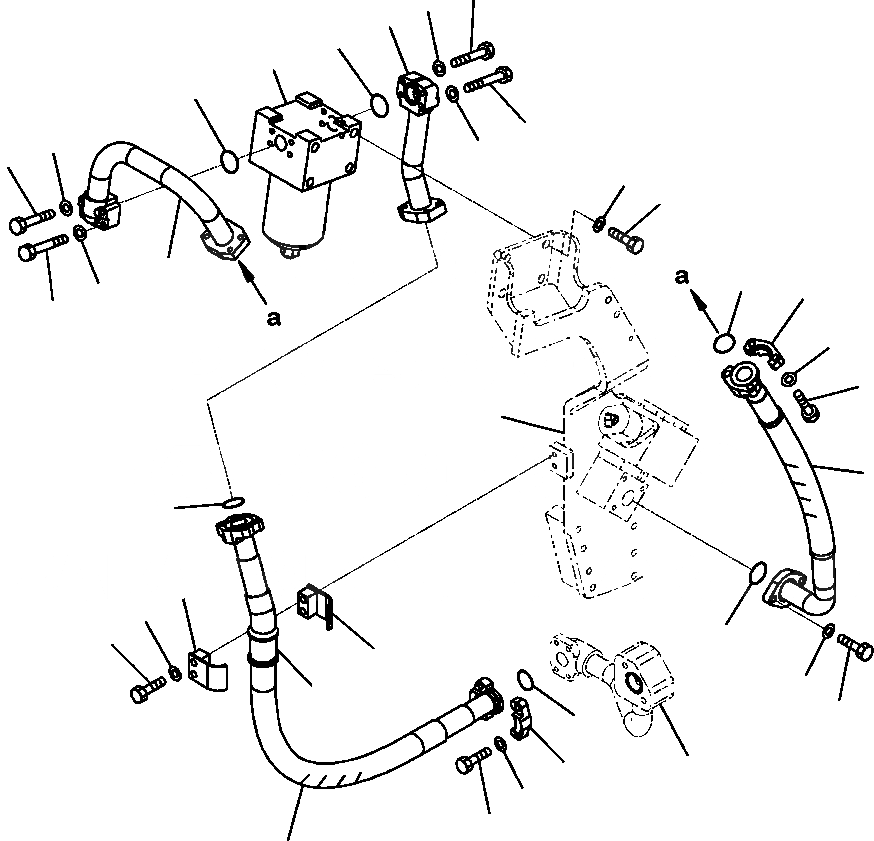 a

a