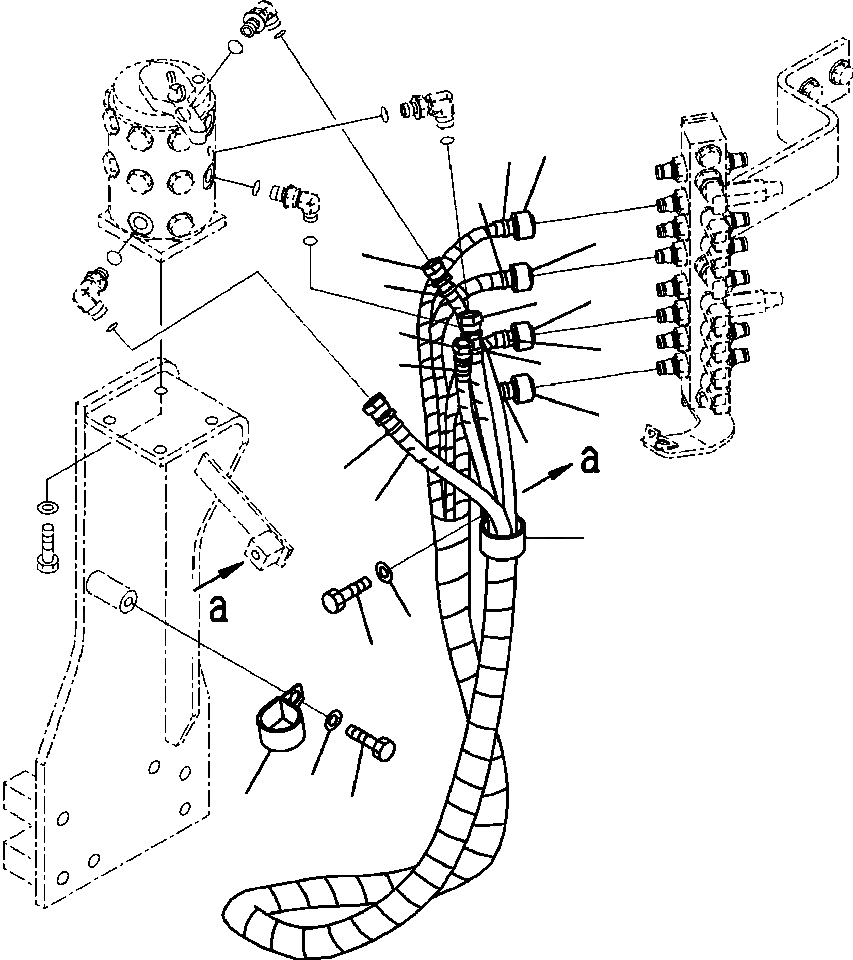 a

a