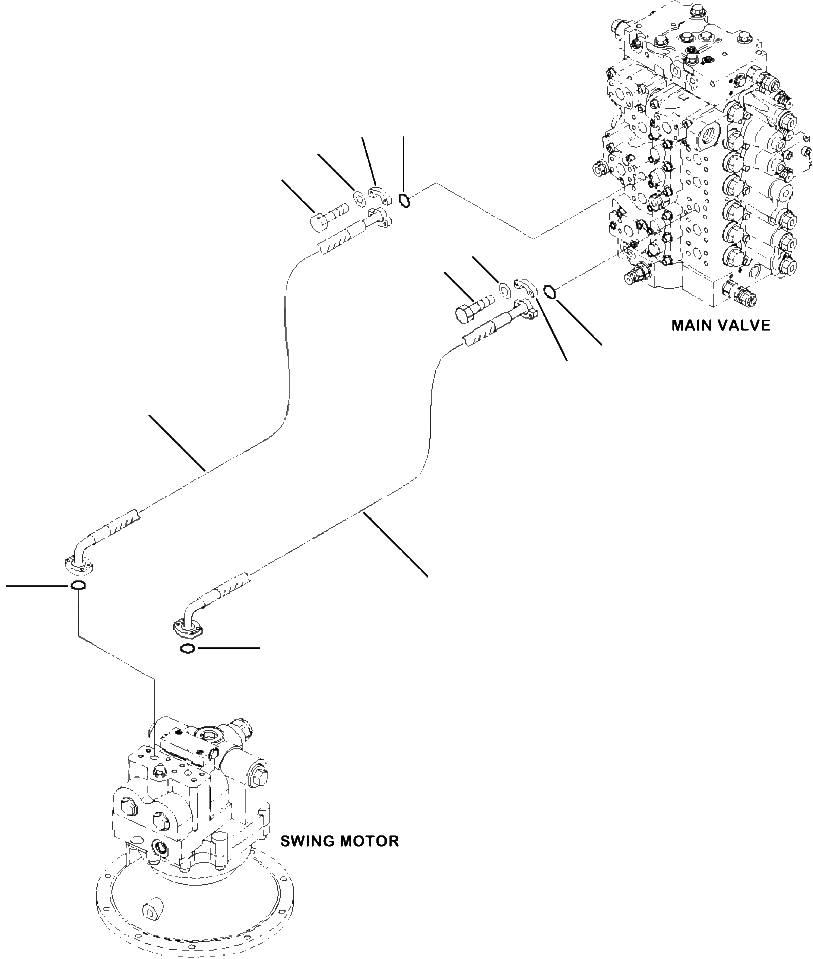 MAIN VALVE

SWING MOTOR