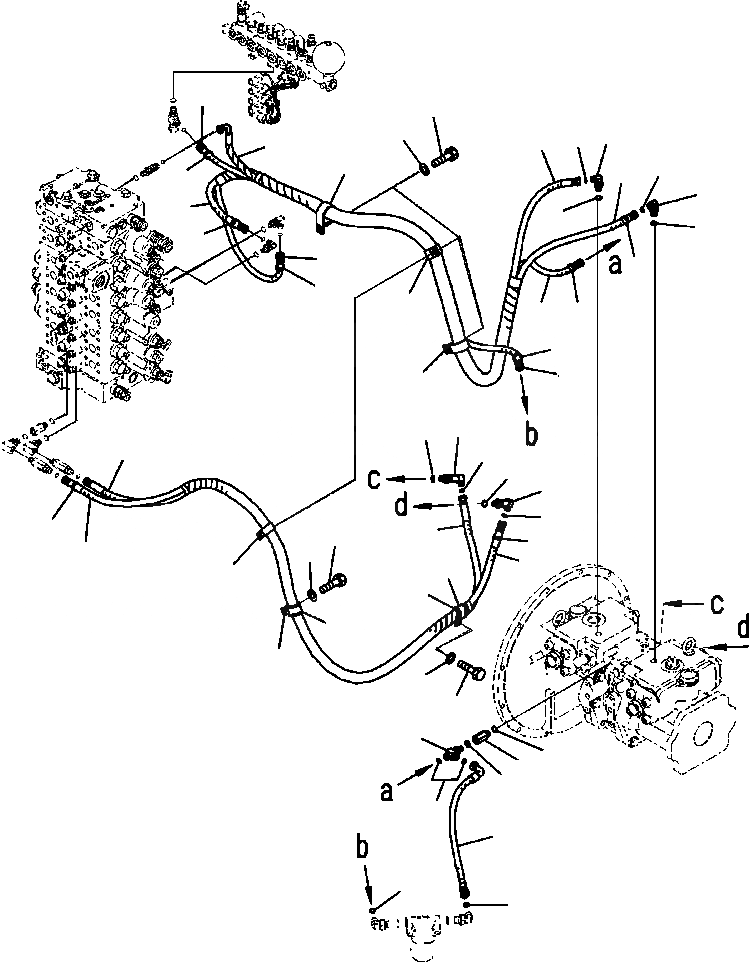 a

b

c

d

c

d

a

b