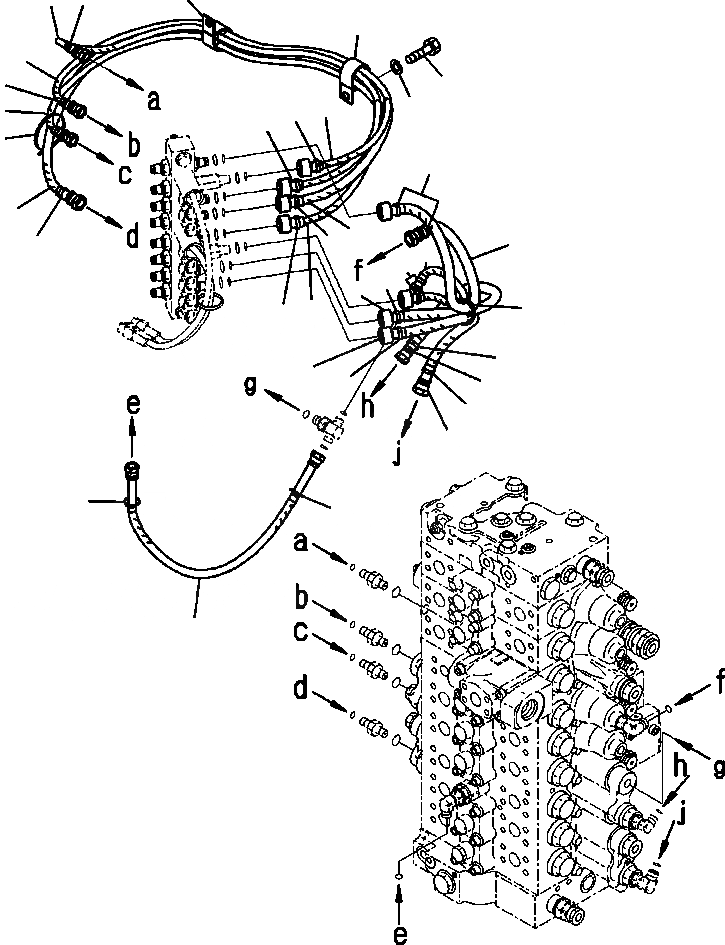 a
b
c
d
f
g
h
j
e
a
b
c
d
f
g
h
j
e