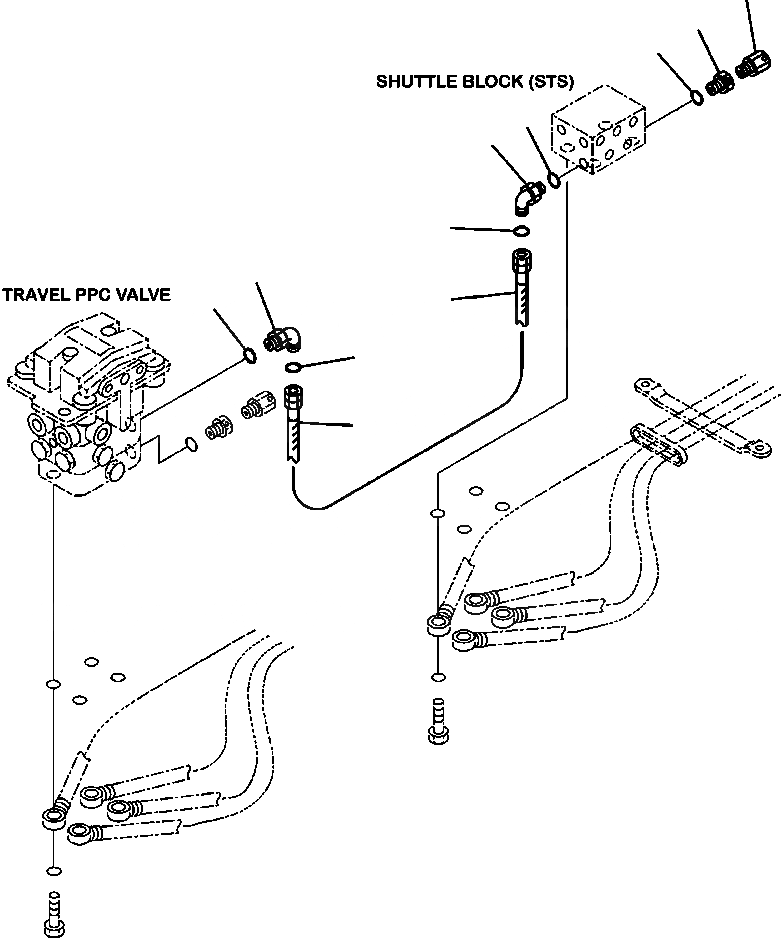 SHUTTLE BLOCK (STS)

TRAVEL PPC VALVE