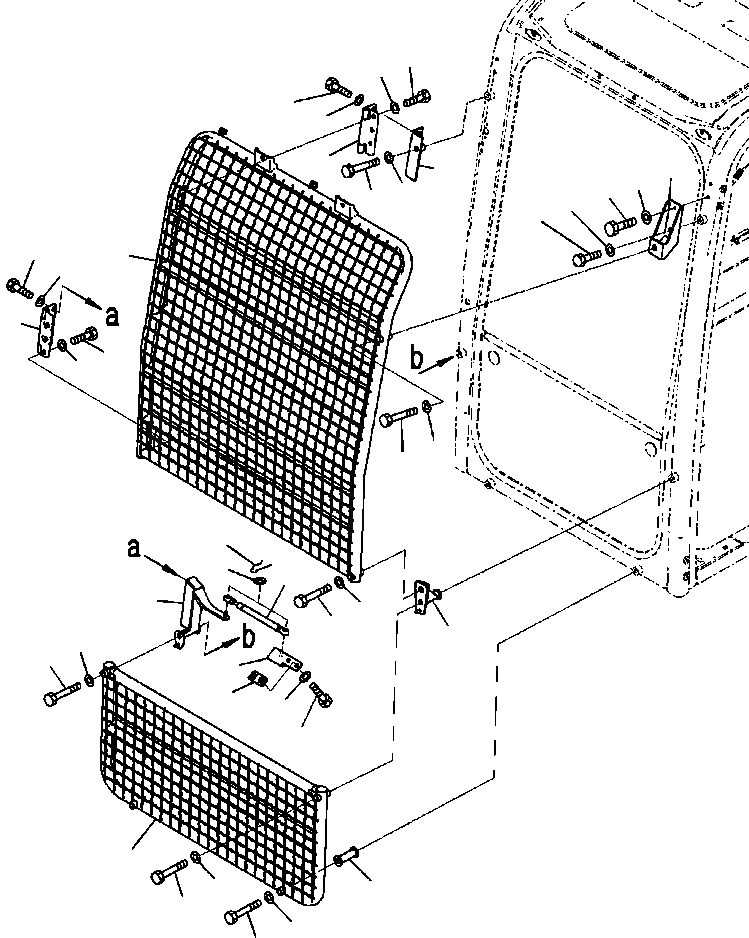 a
b
a
b