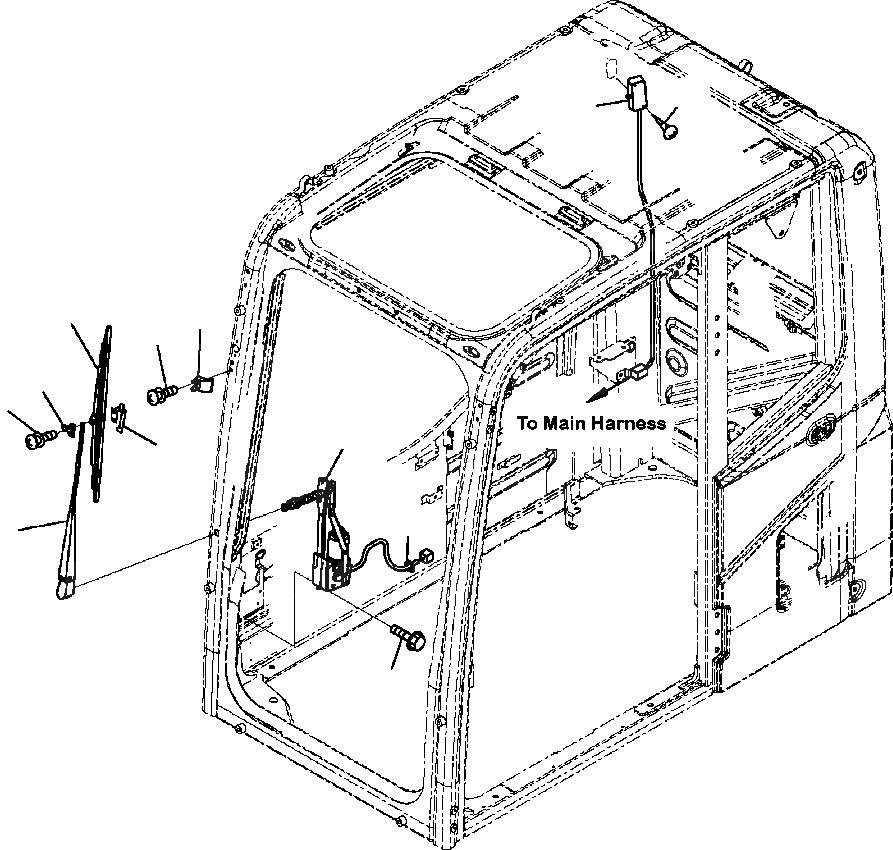 To Main Harness