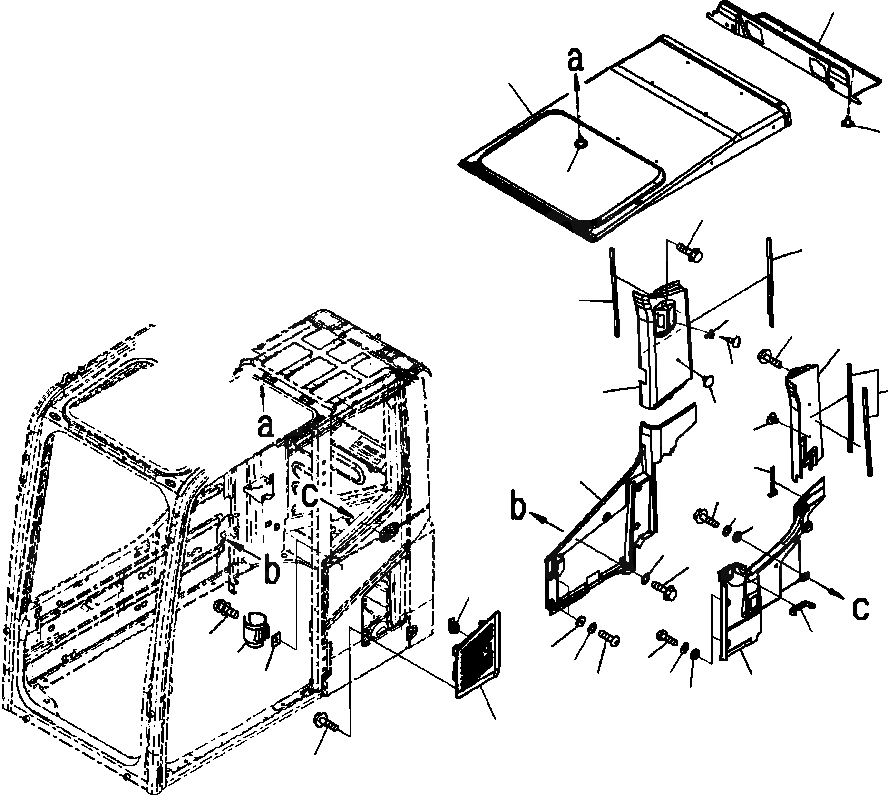 a
a
c
b
b
c