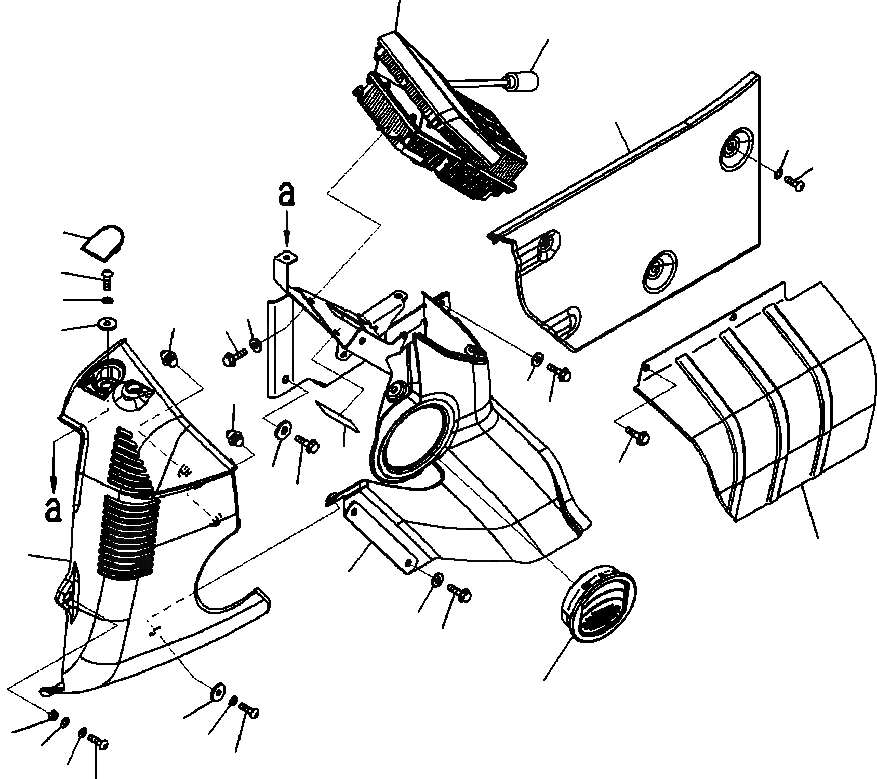 a

a