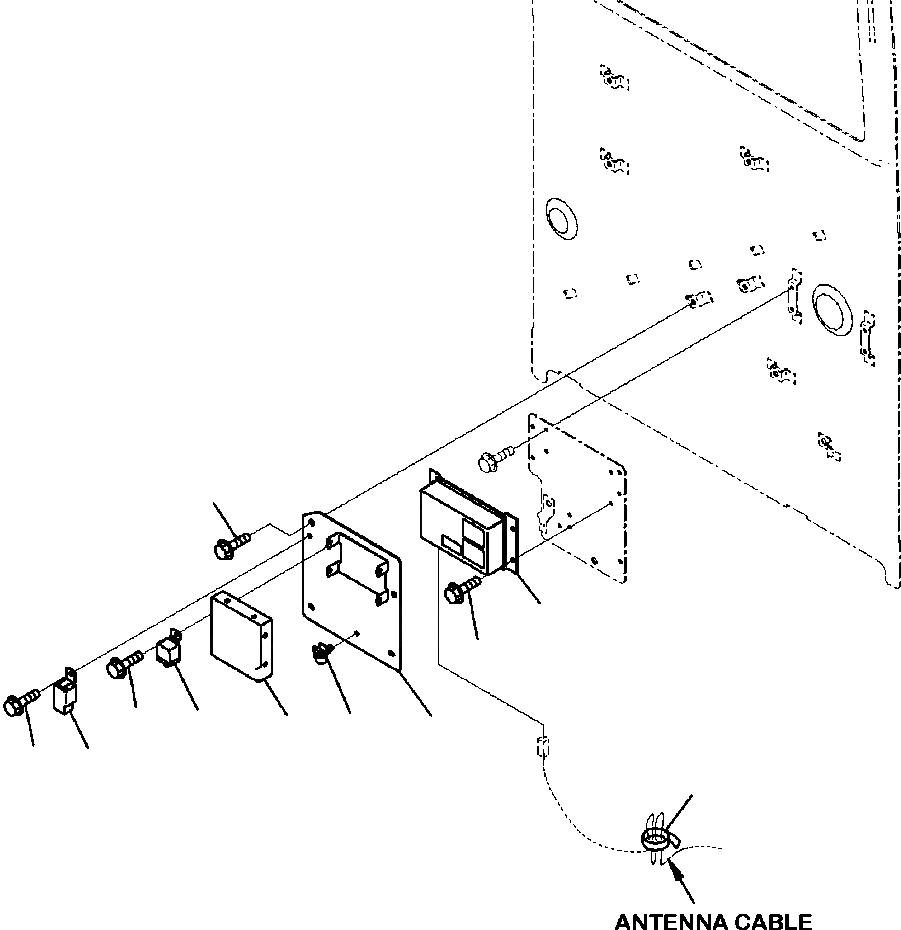 ANTENNA CABLE