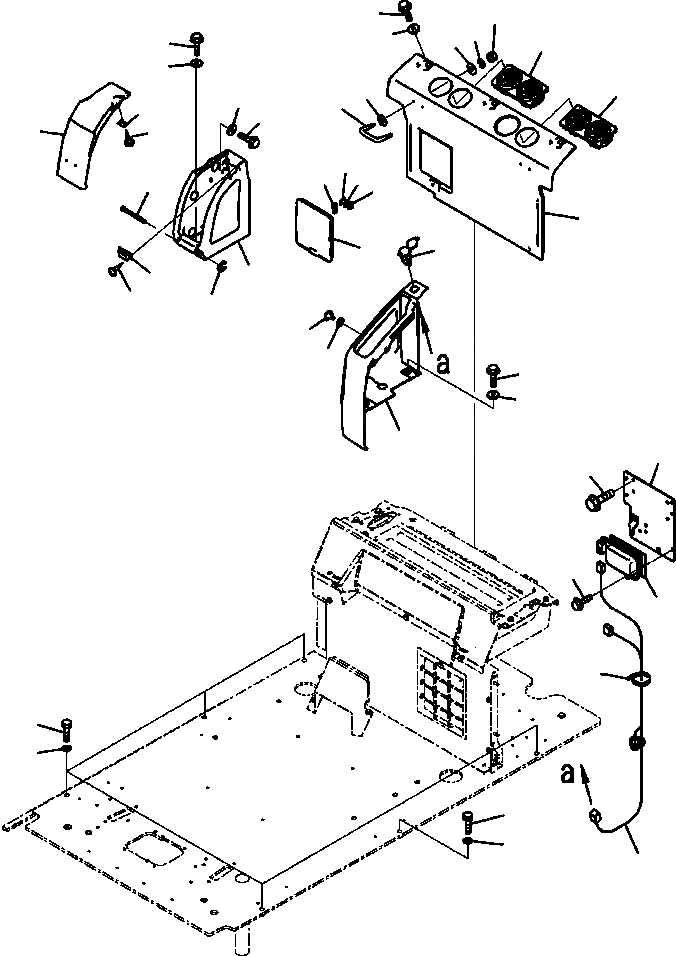 a

a