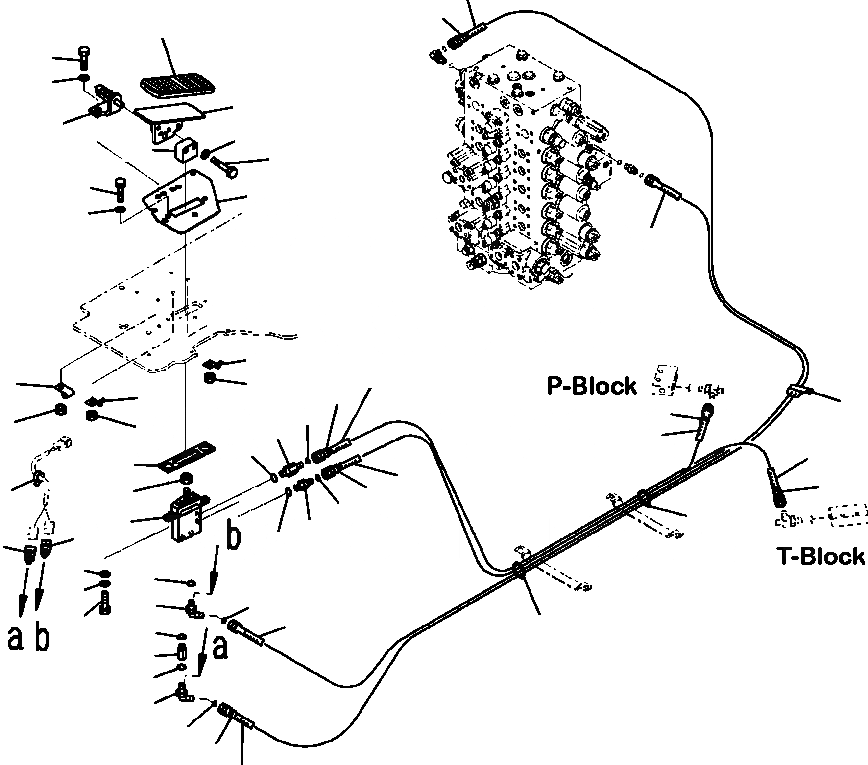 P-Block

T-Block

b

a b

a