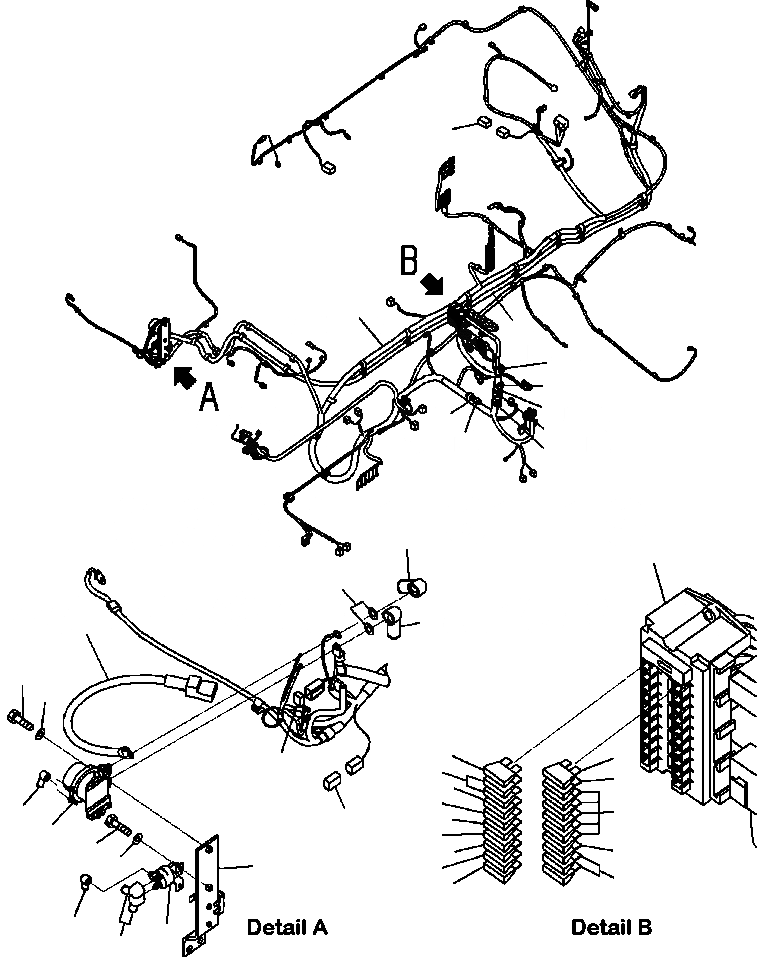 B

A

Detail A

Detail B