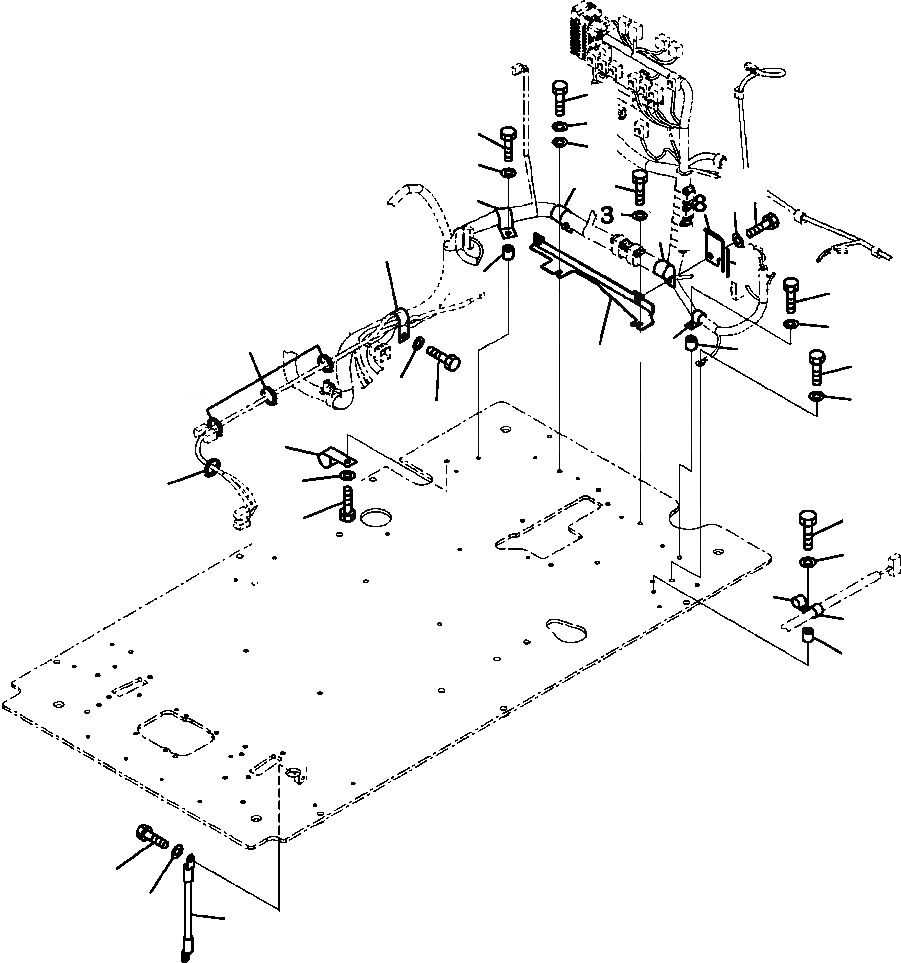 3
8