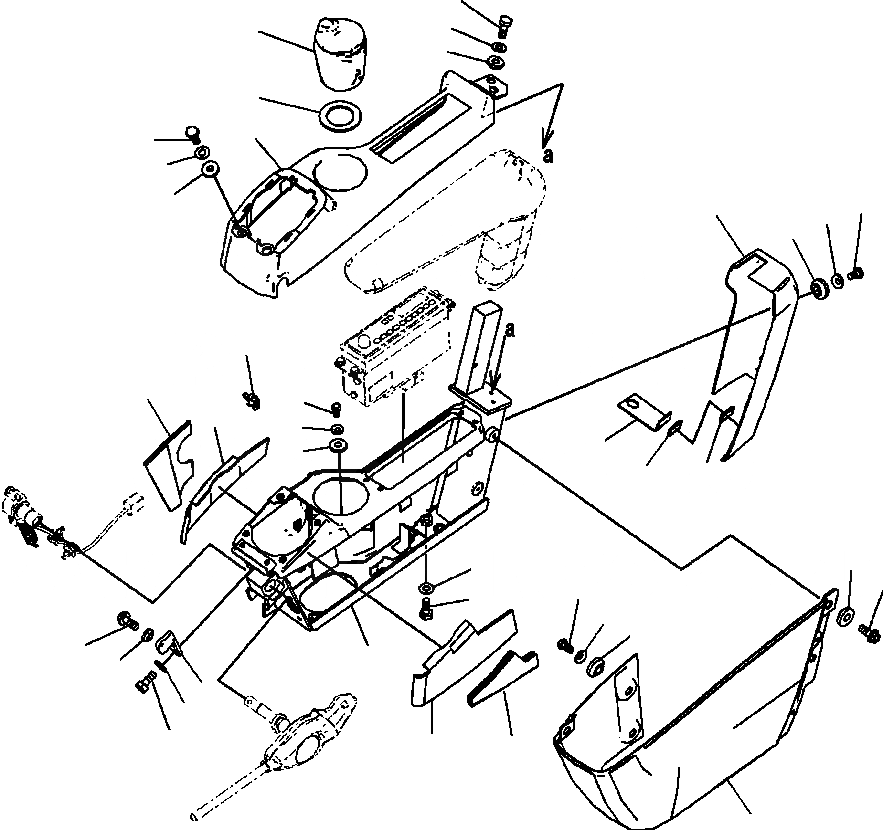 a

a