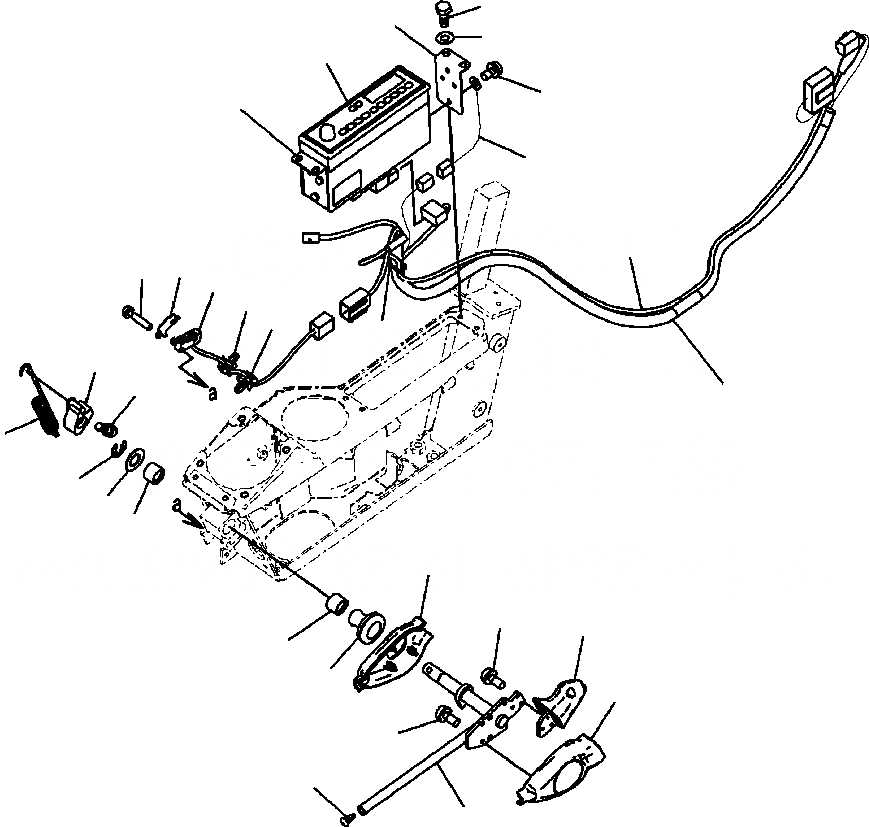 a

a