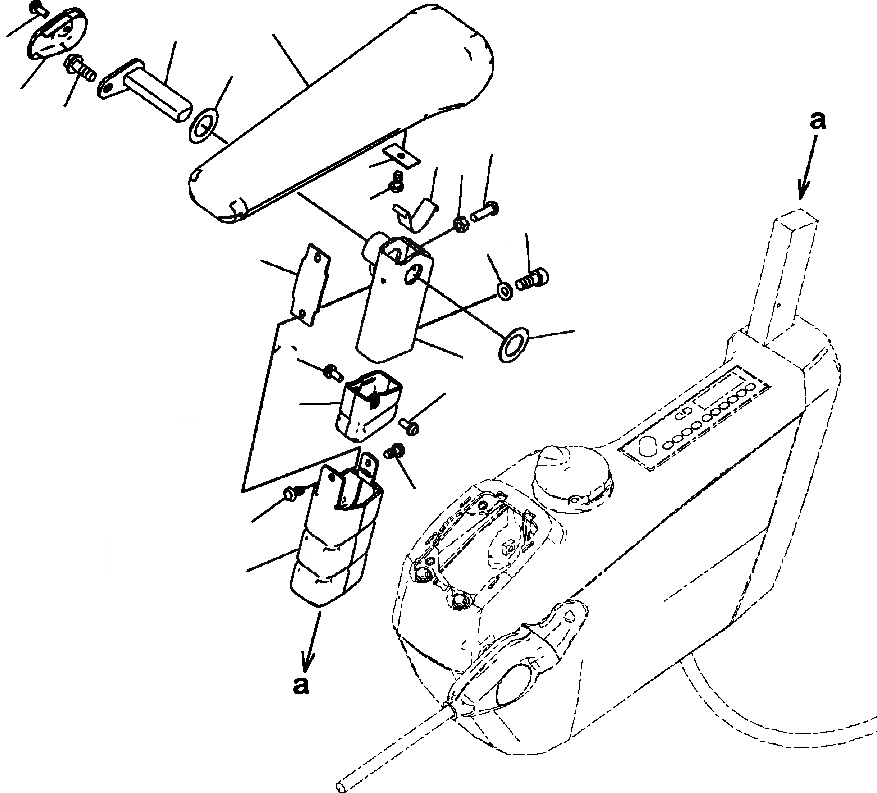 a

a