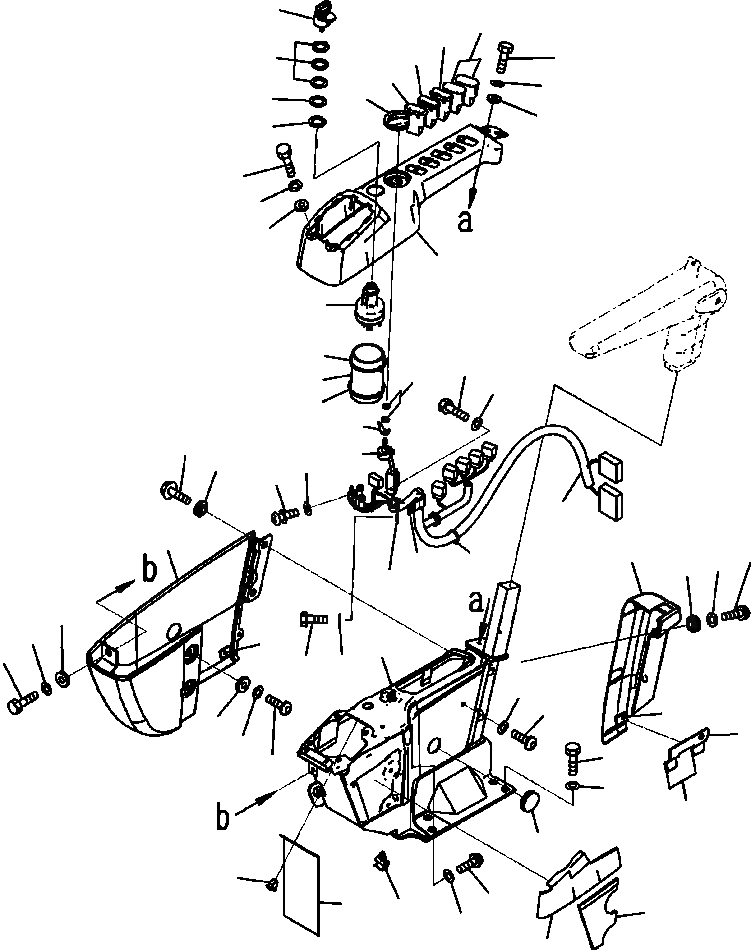 a
b
a
b