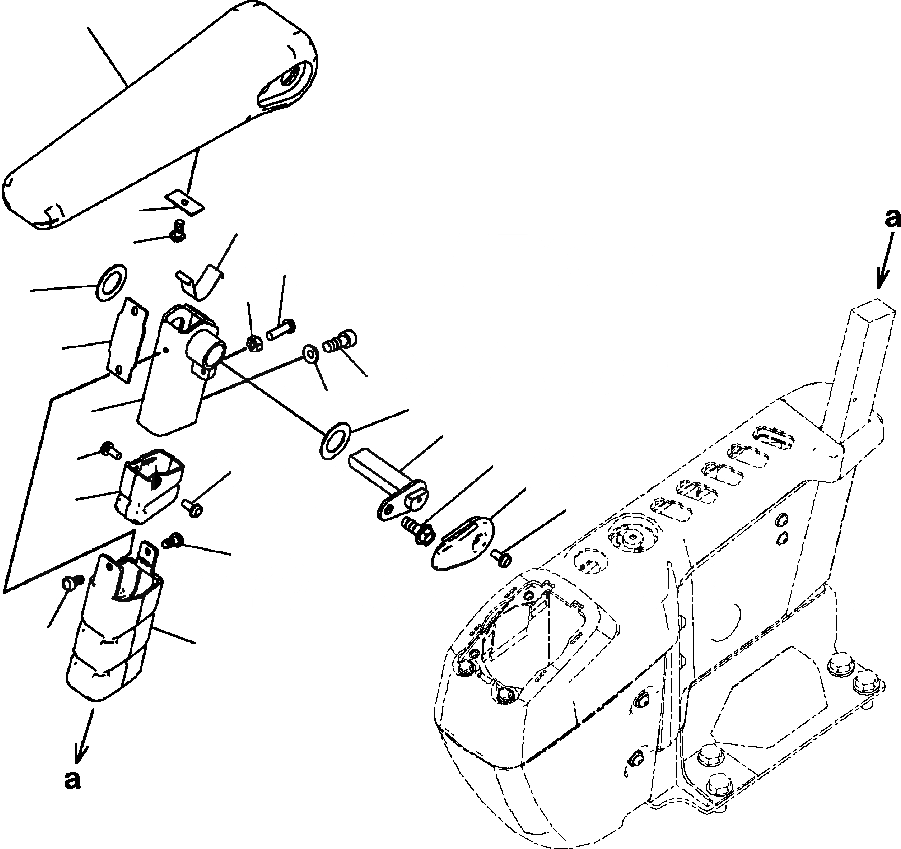 a

a