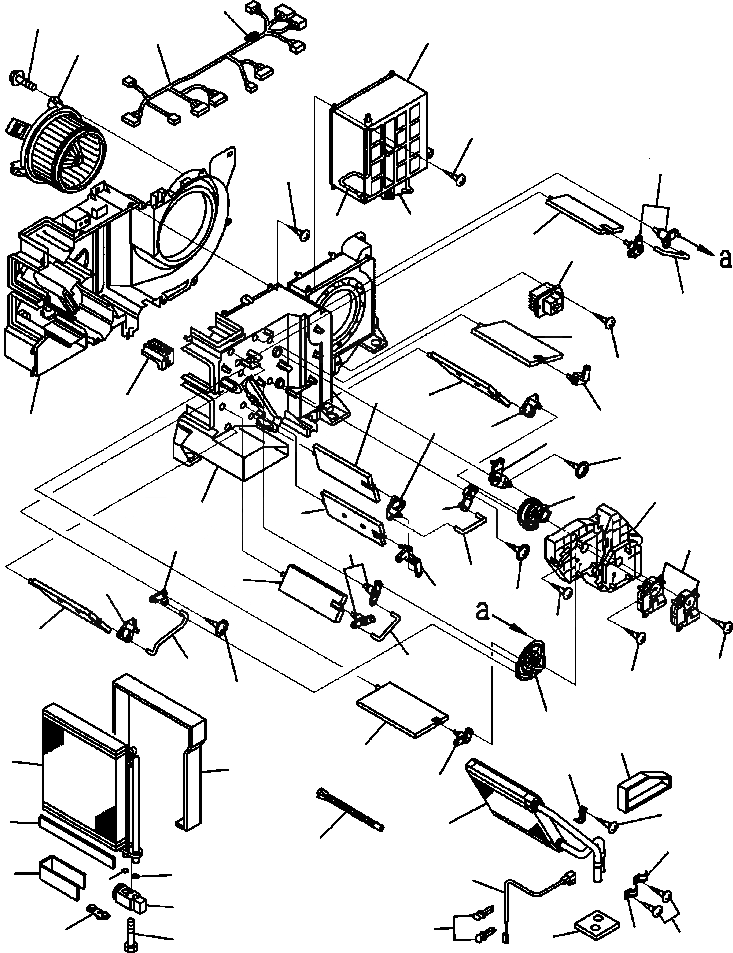 a
a