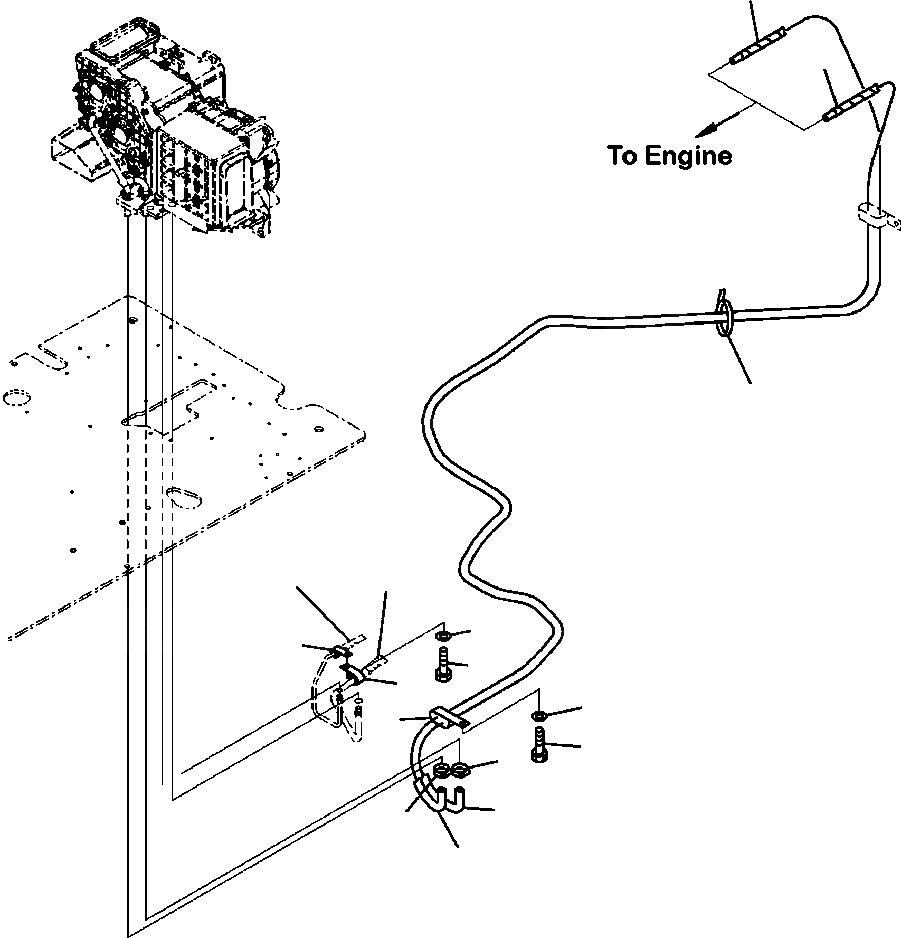 To Engine