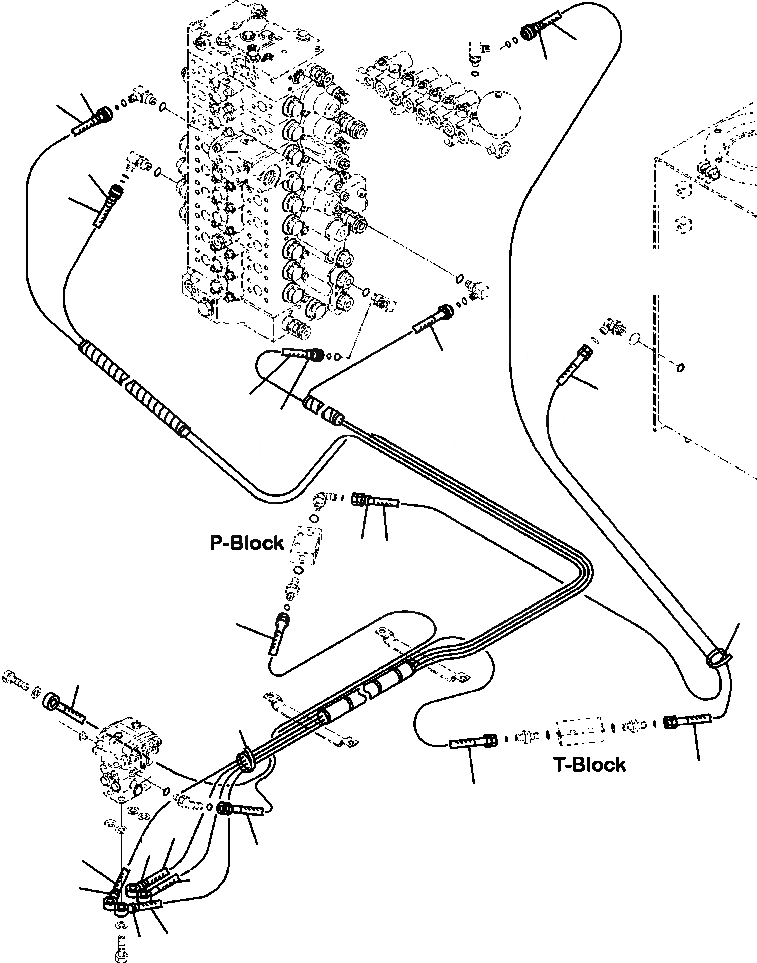 P-Block

T-Block