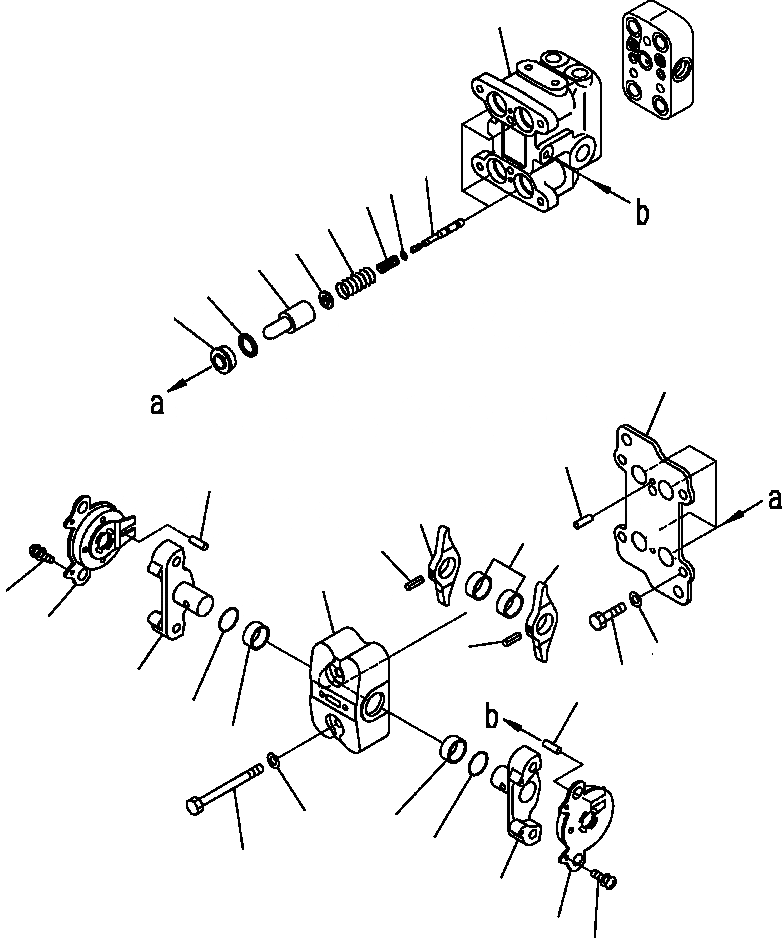 b
a
a
b