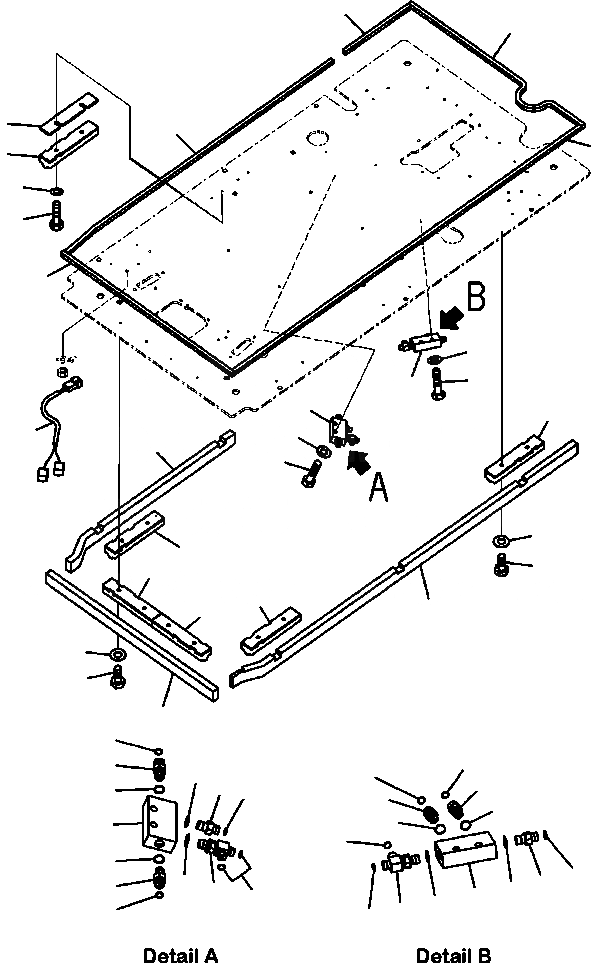 B
A
Detail A
Detail B