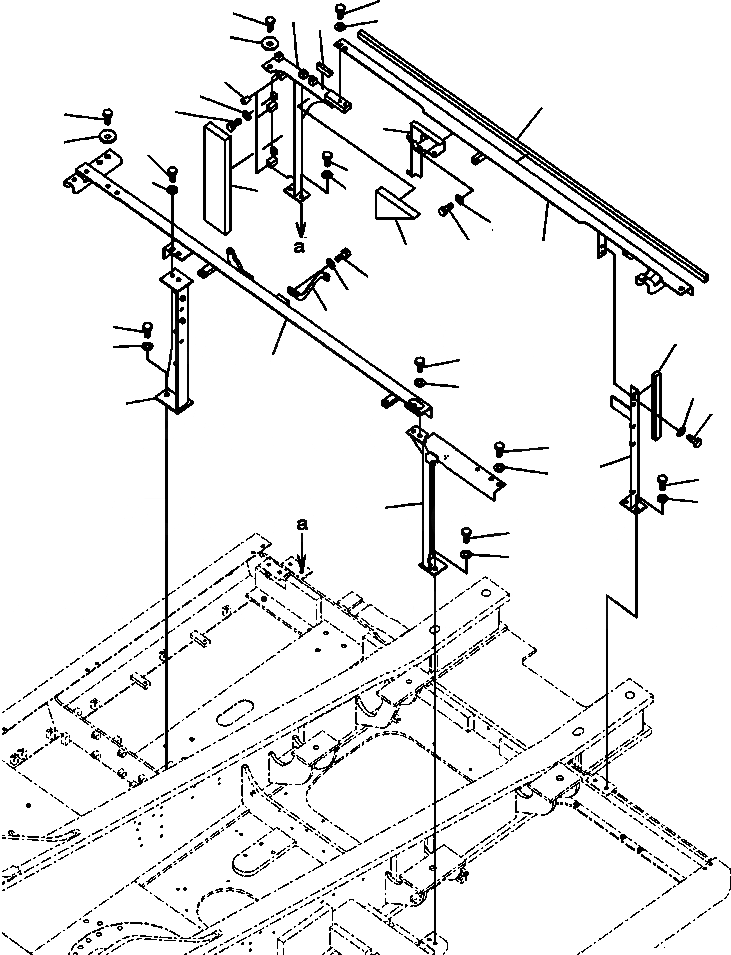 a

a