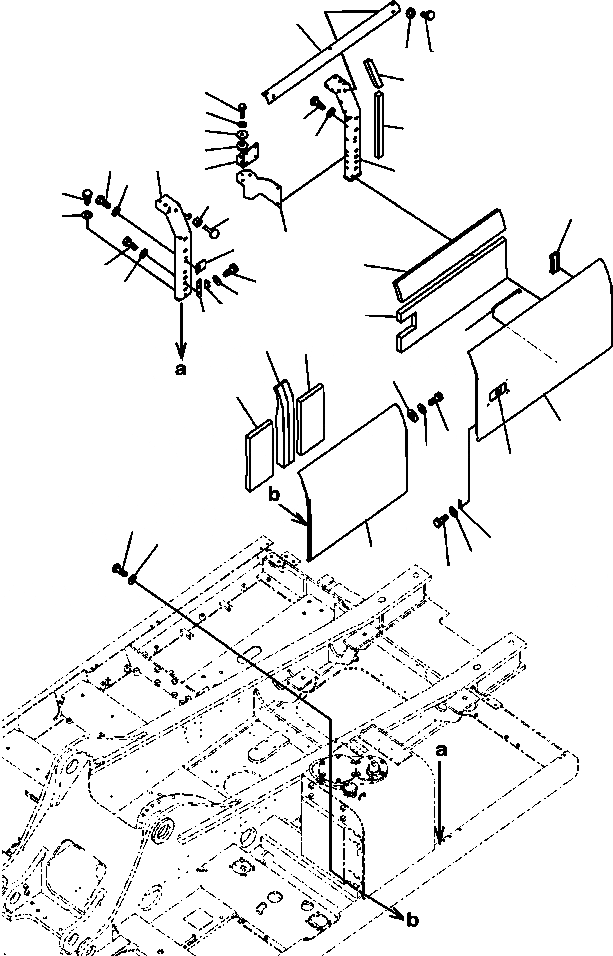 a

b

a

b