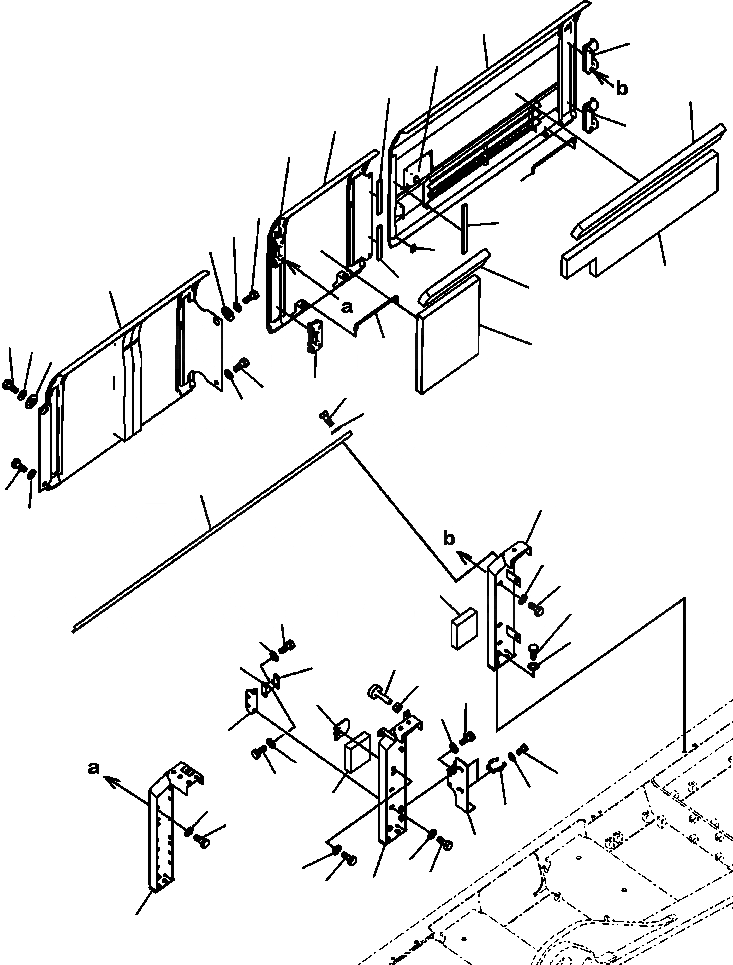 b
a
b
a