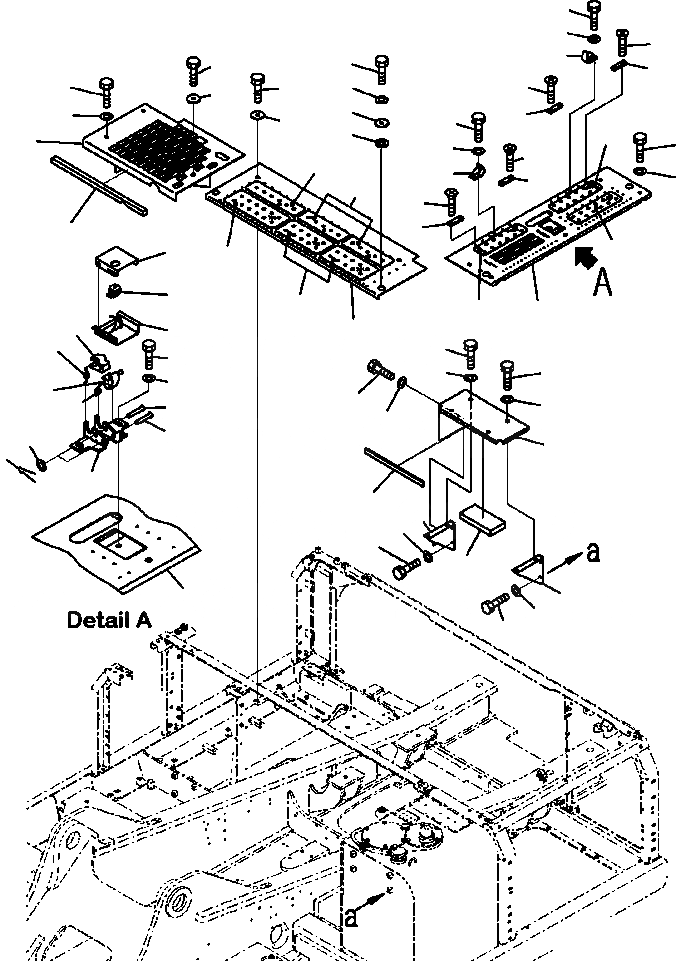 A

a

Detail A

a