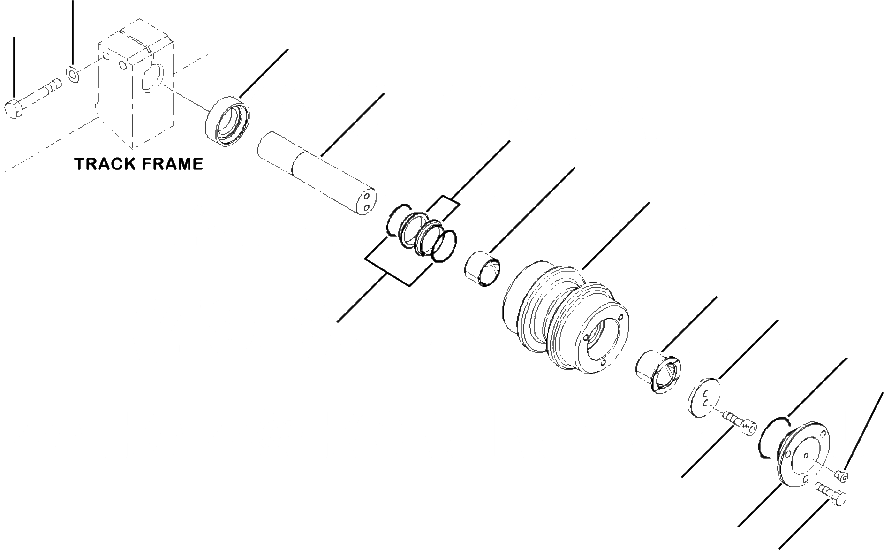 TRACK FRAME