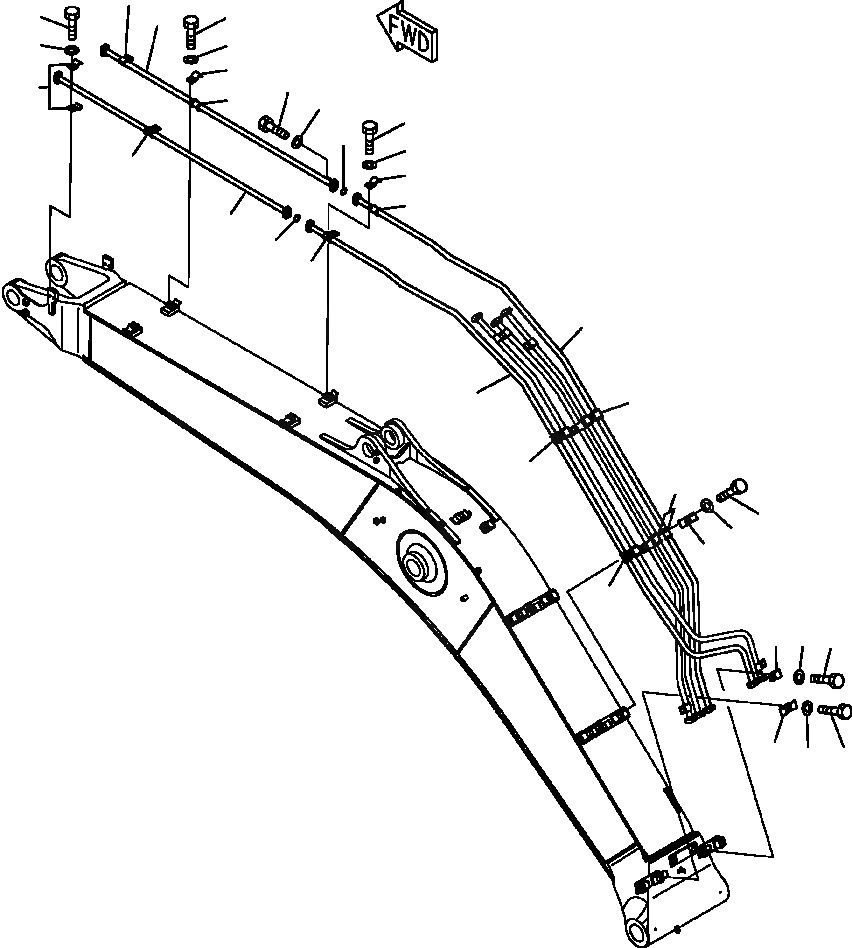 FWD