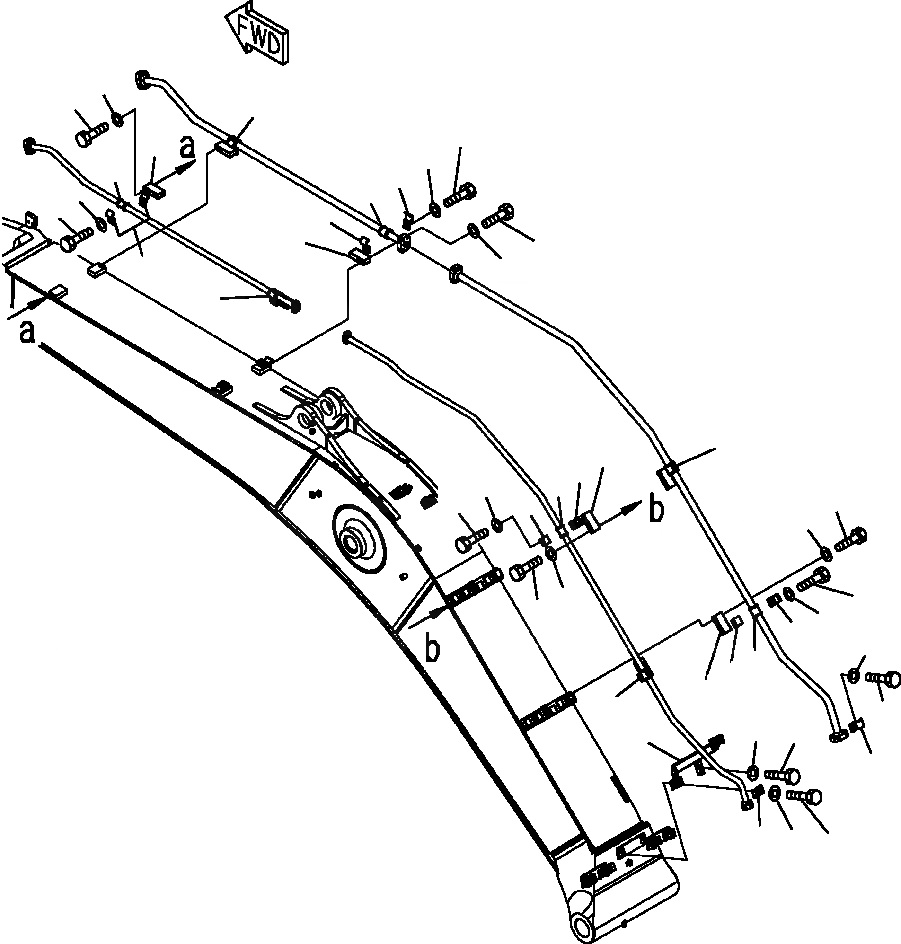 FWD
a
a
b
b