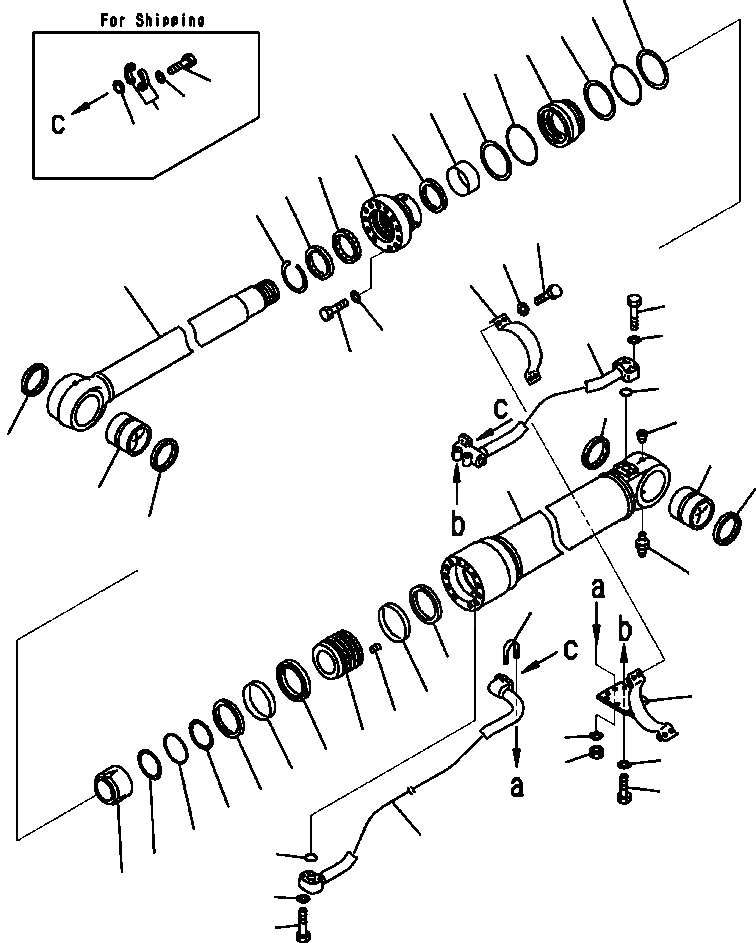 For Shipping

C

C

b

a

b

C

a