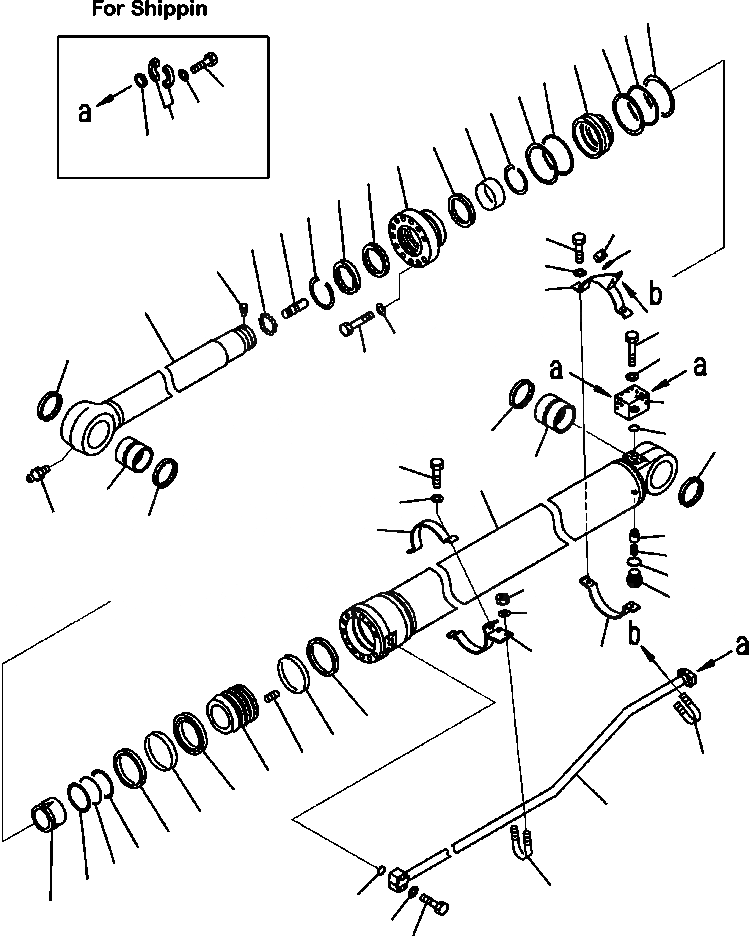 For Shippin

a

b

a

a

b

a