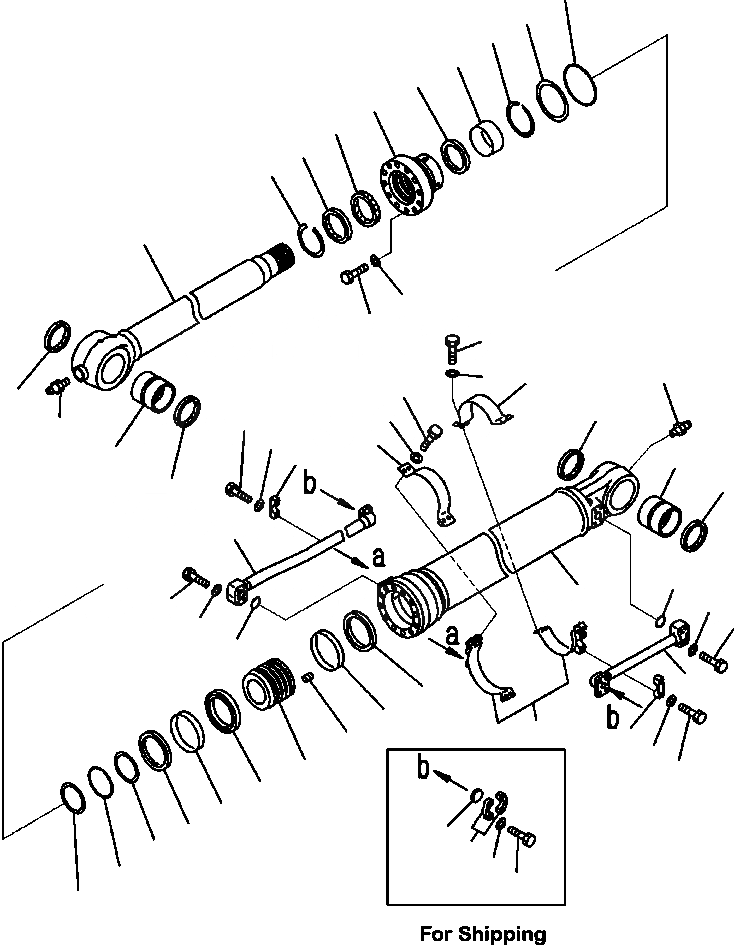 b
a
a
b
b
For Shipping