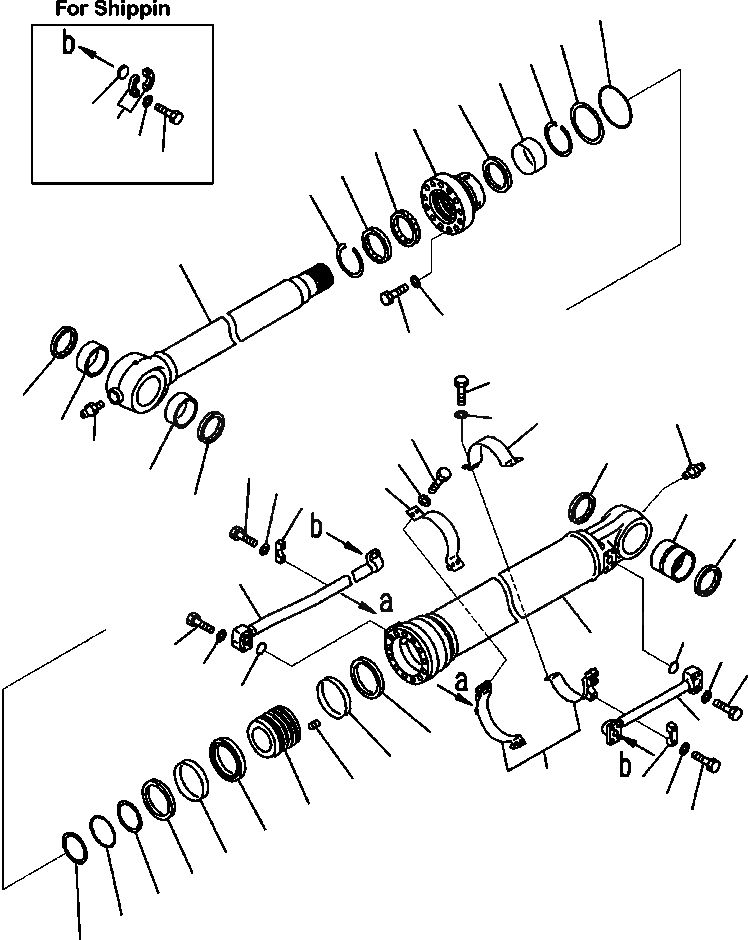 For Shippin

b

b

a

a

b