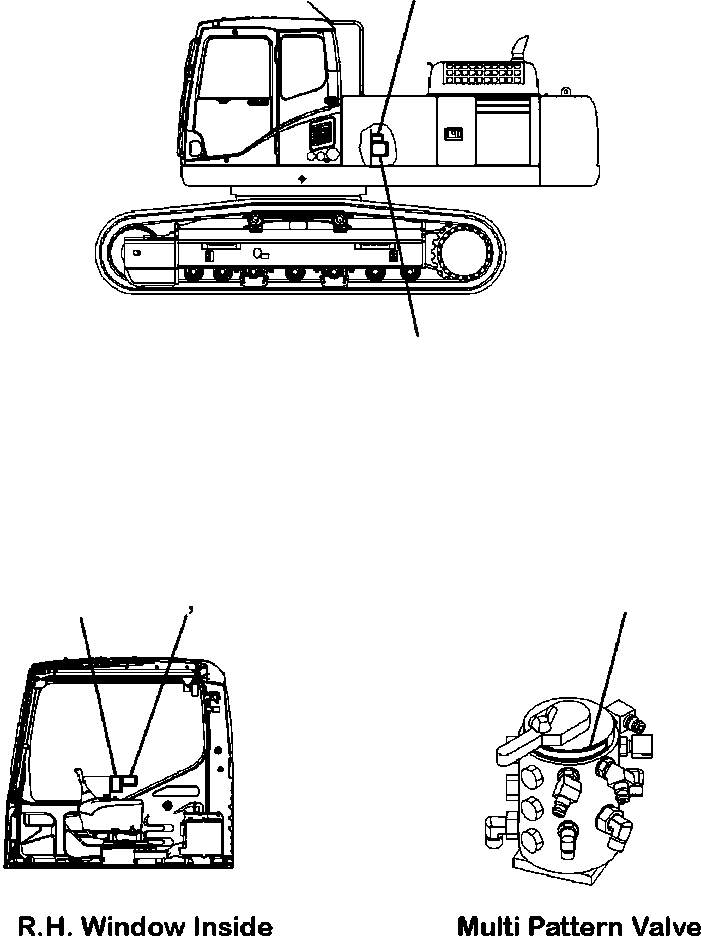 R.H. Window Inside

Multi Pattern Valve