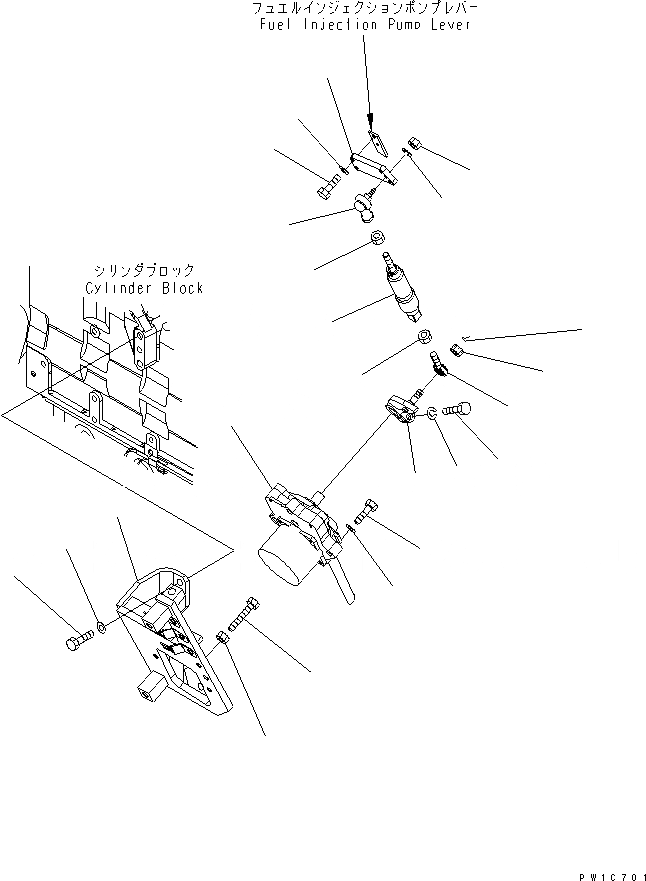 フュエルインジェクションポンプレバー
Fuel Injection Pump Lever

シリンダブロック
Cylinder Block

PW1C701