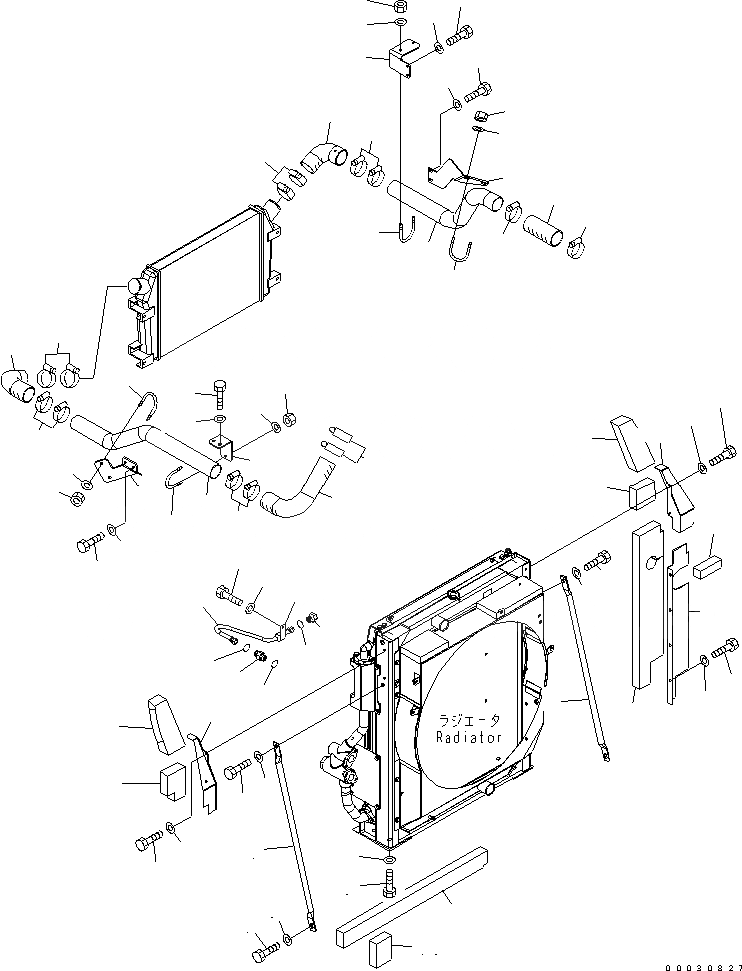 ラジエータ
Radiator

00030827