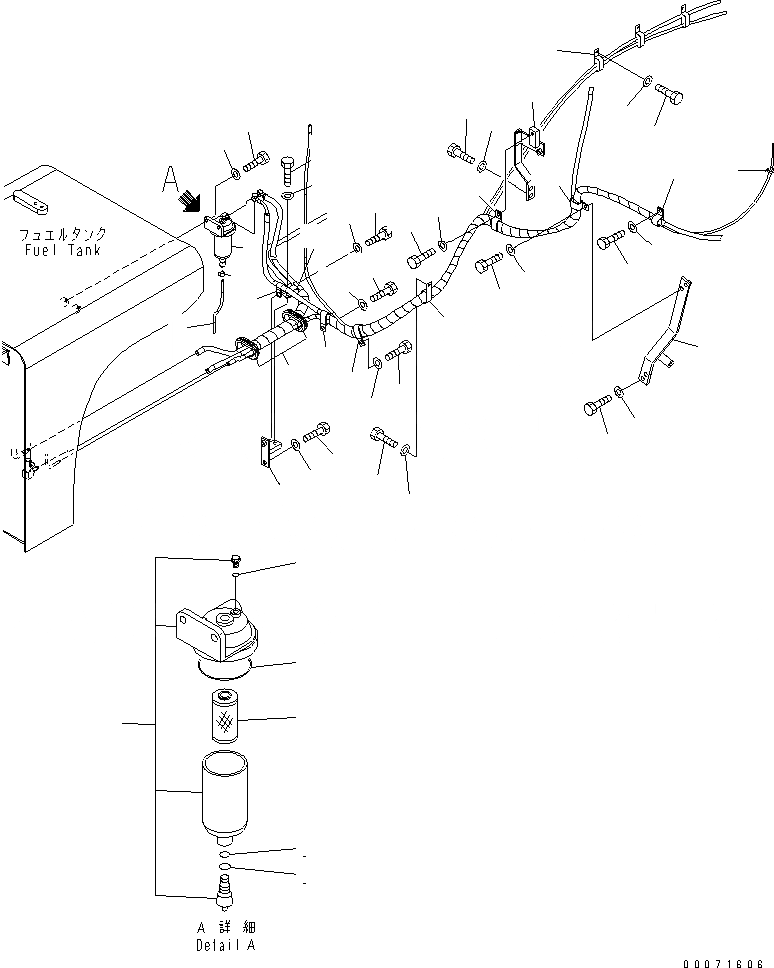 A

フュエルタンク
Fuel Tank

A 詳細
Detail A

00071606