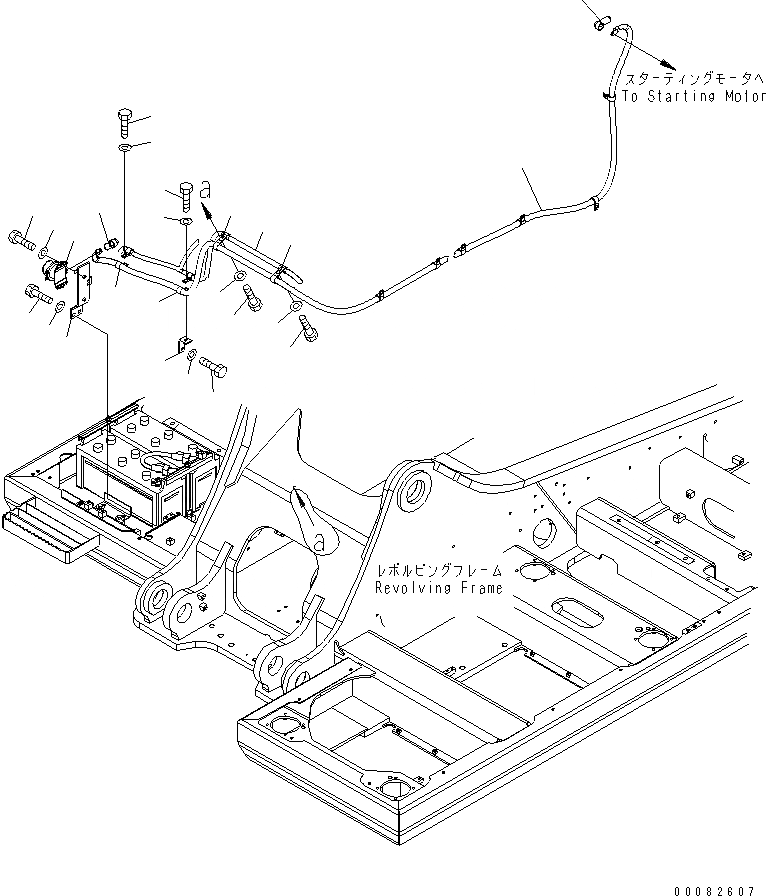 スターティングモータへ
To Starting Motor

a

a

レボルビングフレーム
Revolving Frame

00082607