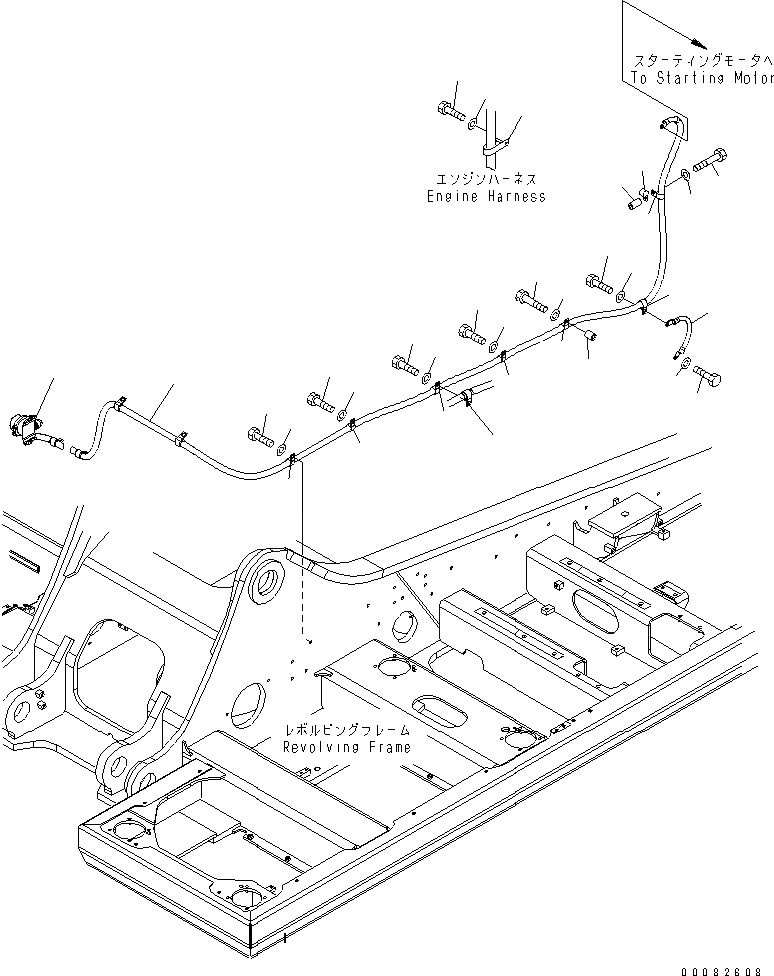 スターティングモータへ
To Starting Motor

エンジンハーネス
Engine Harness

レボルビングフレーム
Revolving Frame

00082608