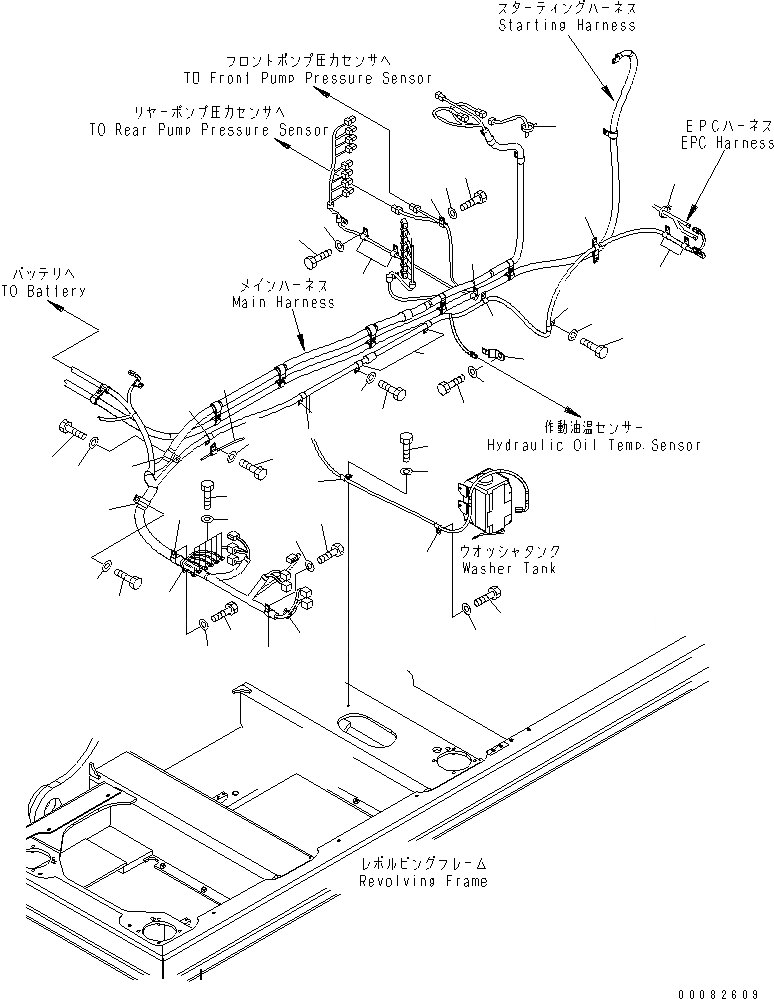 スターティングハーネス
Starting Harness

フロントポンプ圧力センサへ
TO Front Pump Pressure Sensor

リヤーポンプ圧力センサへ
TO Rear Pump Pressure Sensor

EPCハーネス
EPC Harness

バッテリへ
TO Battery

メインハーネス
Main Harness

作動油温センサー
Hydraulic Oil Temp. Sensor

ウオッシャタンク
Washer Tank

レボルビングフレーム
Revolving Frame

00082609