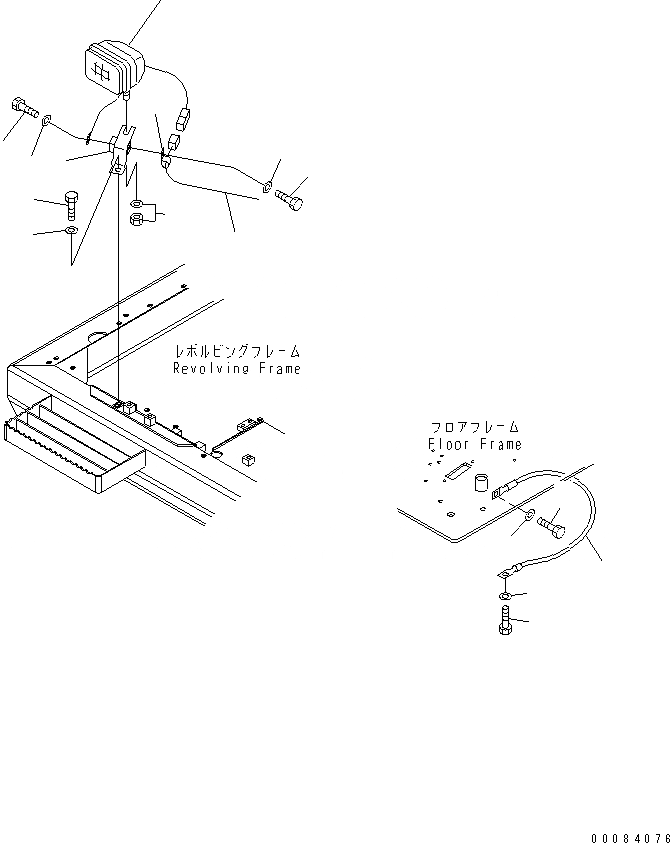 レボルビングフレーム
Revolving Frame

フロアフレーム
Floor Frame

00084076